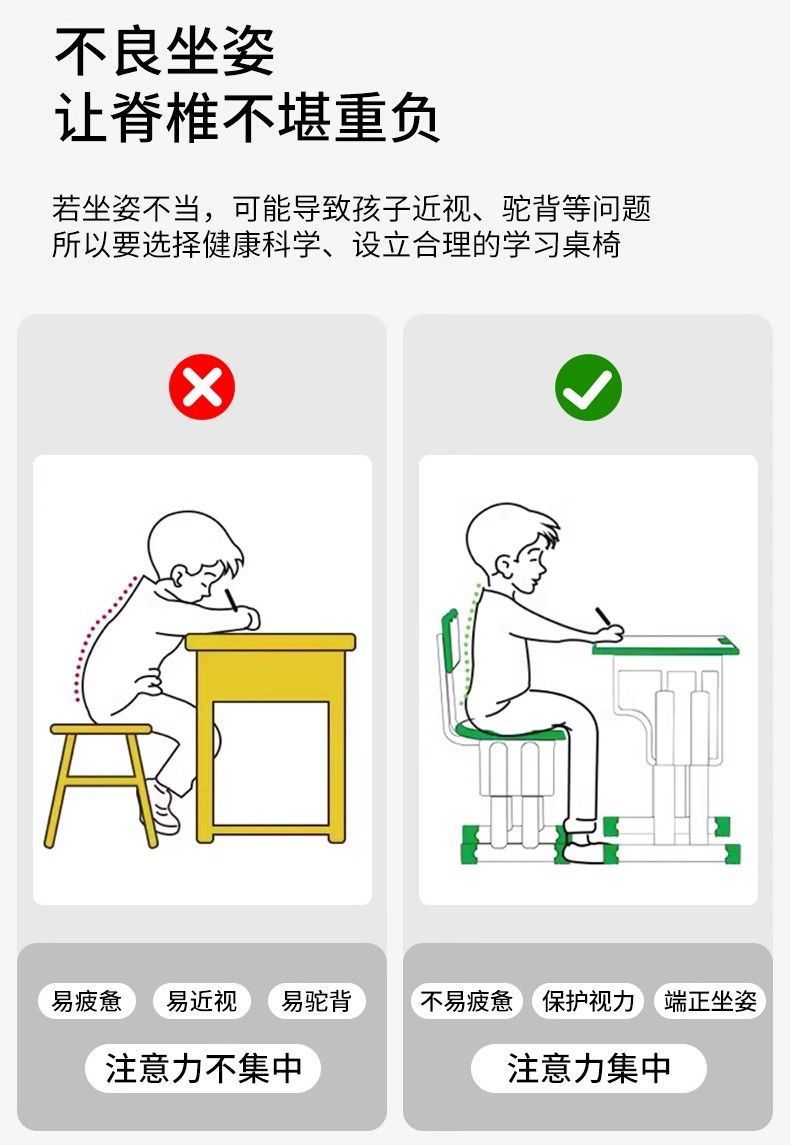 不良坐姿
让脊椎不堪重负

若坐姿不当，可能导致孩子近视、驼背等问题
所以要选择健康科学、设立合理的学习桌椅

易疲惫 易近视 易驼背
注意力不集中

不易疲惫 保护视力 端正坐姿
注意力集中