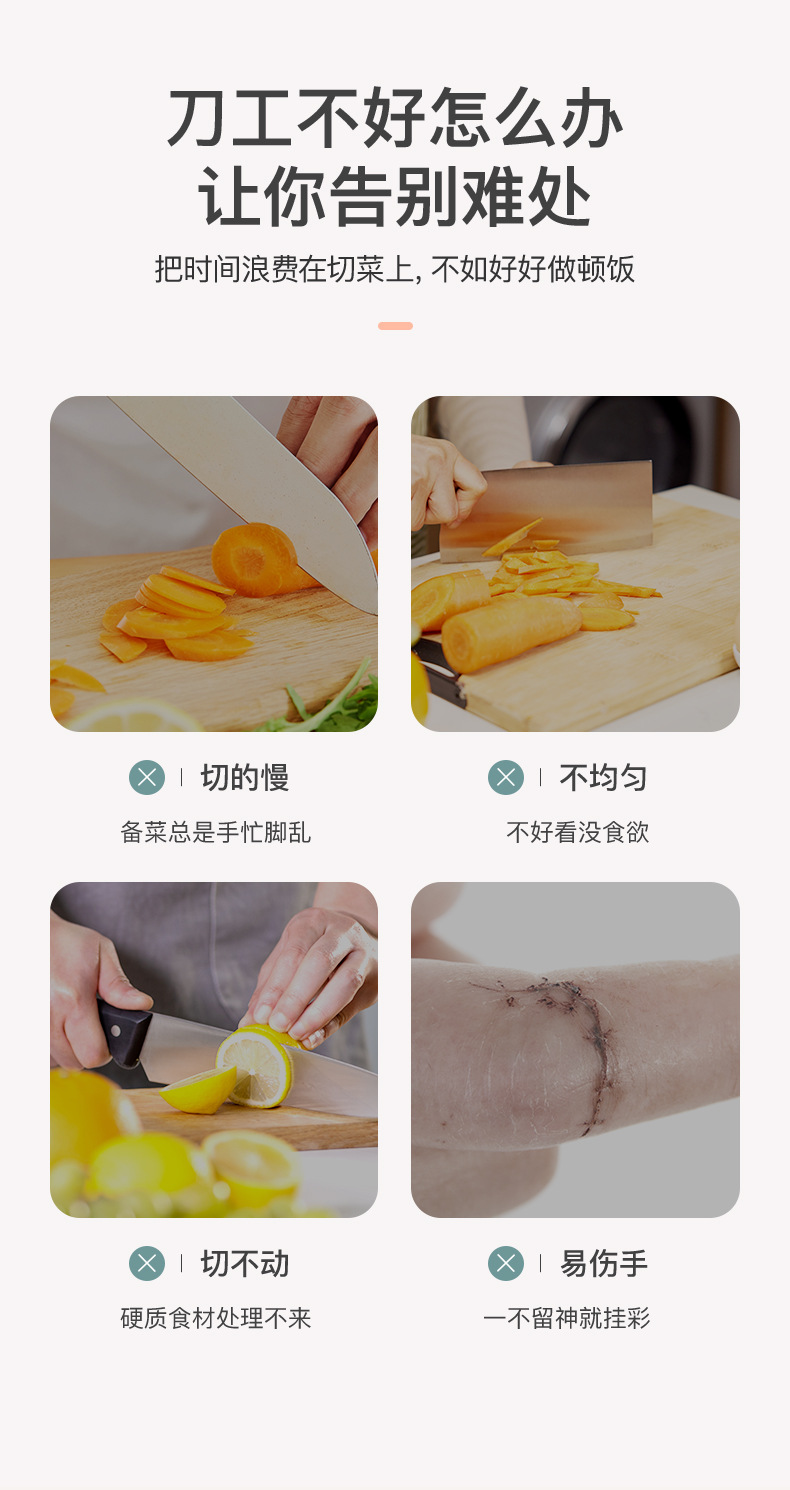 刀工不好怎么办
让你告别难处

把时间浪费在切菜上, 不如好好做顿饭

切的慢

备菜总是手忙脚乱

不均匀

不好看没食欲

切不动

硬质食材处理不来

易伤手

一不留神就挂彩