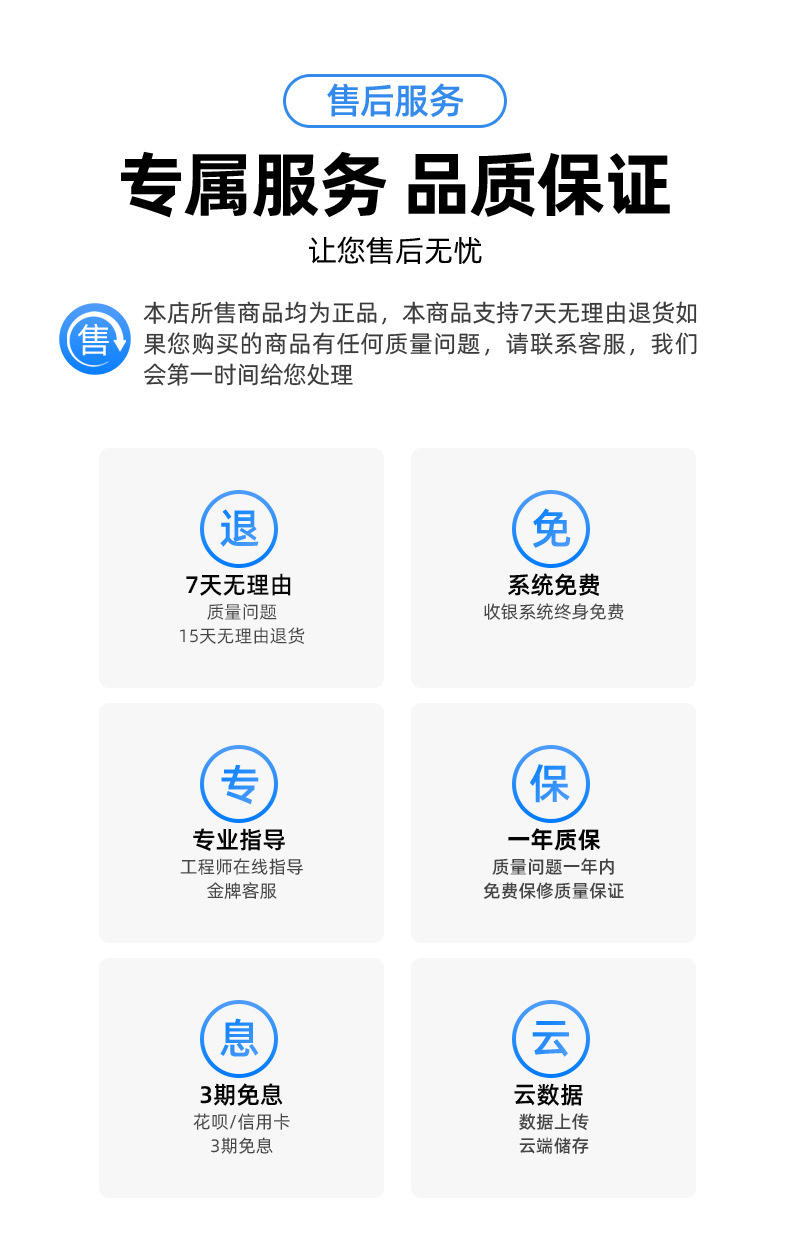 售后服务

专属服务 品质保证

让您售后无忧

售

本店所售商品均为正品，本商品支持7天无理由退货如果您购买的商品有任何质量问题，请联系客服，我们会第一时间给您处理

退

7天无理由

质量问题
15天无理由退货

免

系统免费

收银系统终身免费

专

专业指导

工程师在线指导
金牌客服

保

一年质保

质量问题一年内
免费保修质量保证

息

3期免息

花呗/信用卡
3期免息

云

云数据

数据上传
云端储存