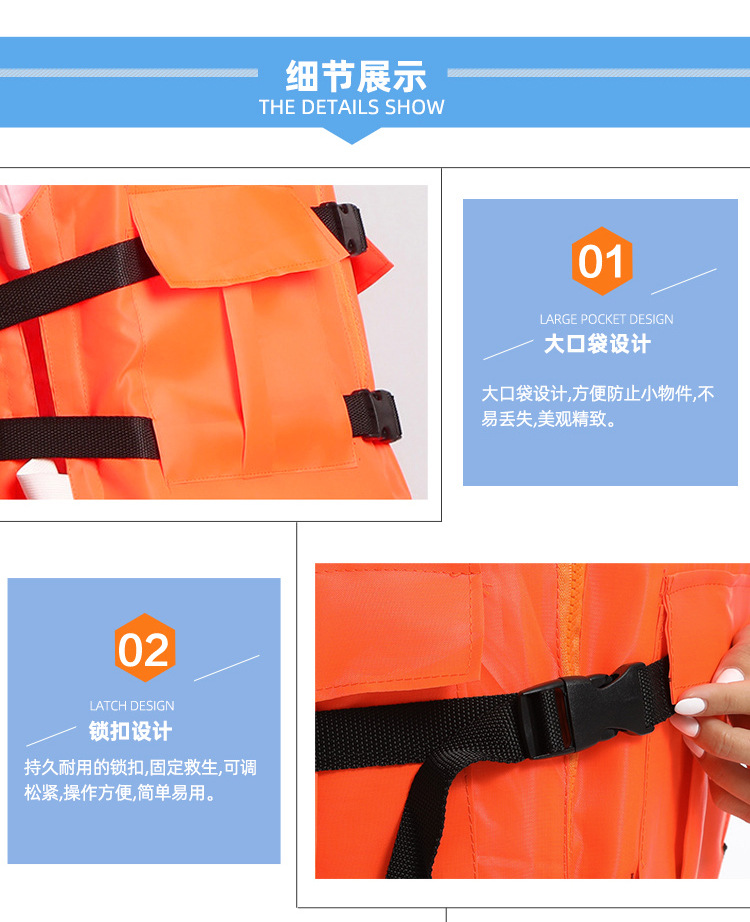 细节展示
THE DETAILS SHOW

01
LARGE POCKET DESIGN
大口袋设计
大口袋设计,方便防止小物件,不易丢失,美观精致。

02
LATCH DESIGN
锁扣设计
持久耐用的锁扣,固定救生,可调松紧,操作方便,简单易用。