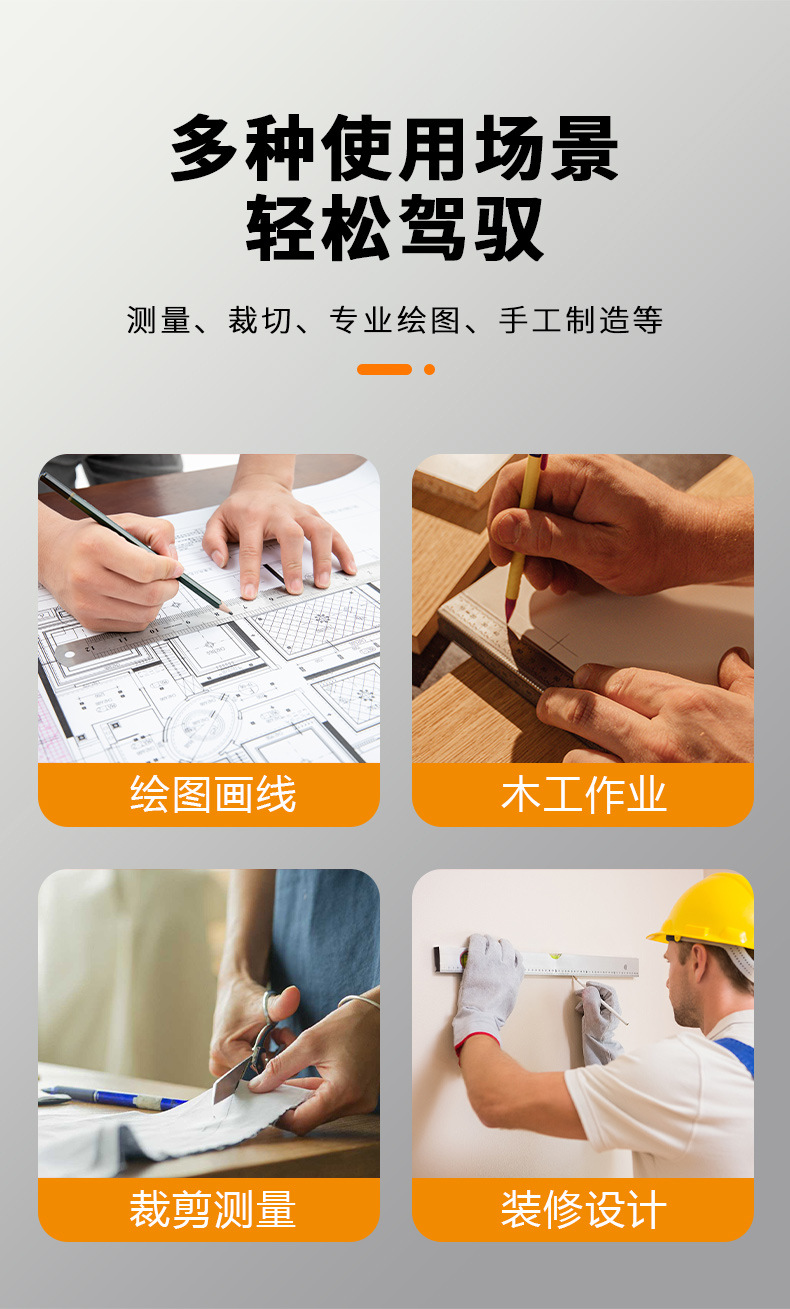 多种使用场景
轻松驾驭

测量、裁切、专业绘图、手工制造等

绘图画线

木工作业

裁剪测量

装修设计