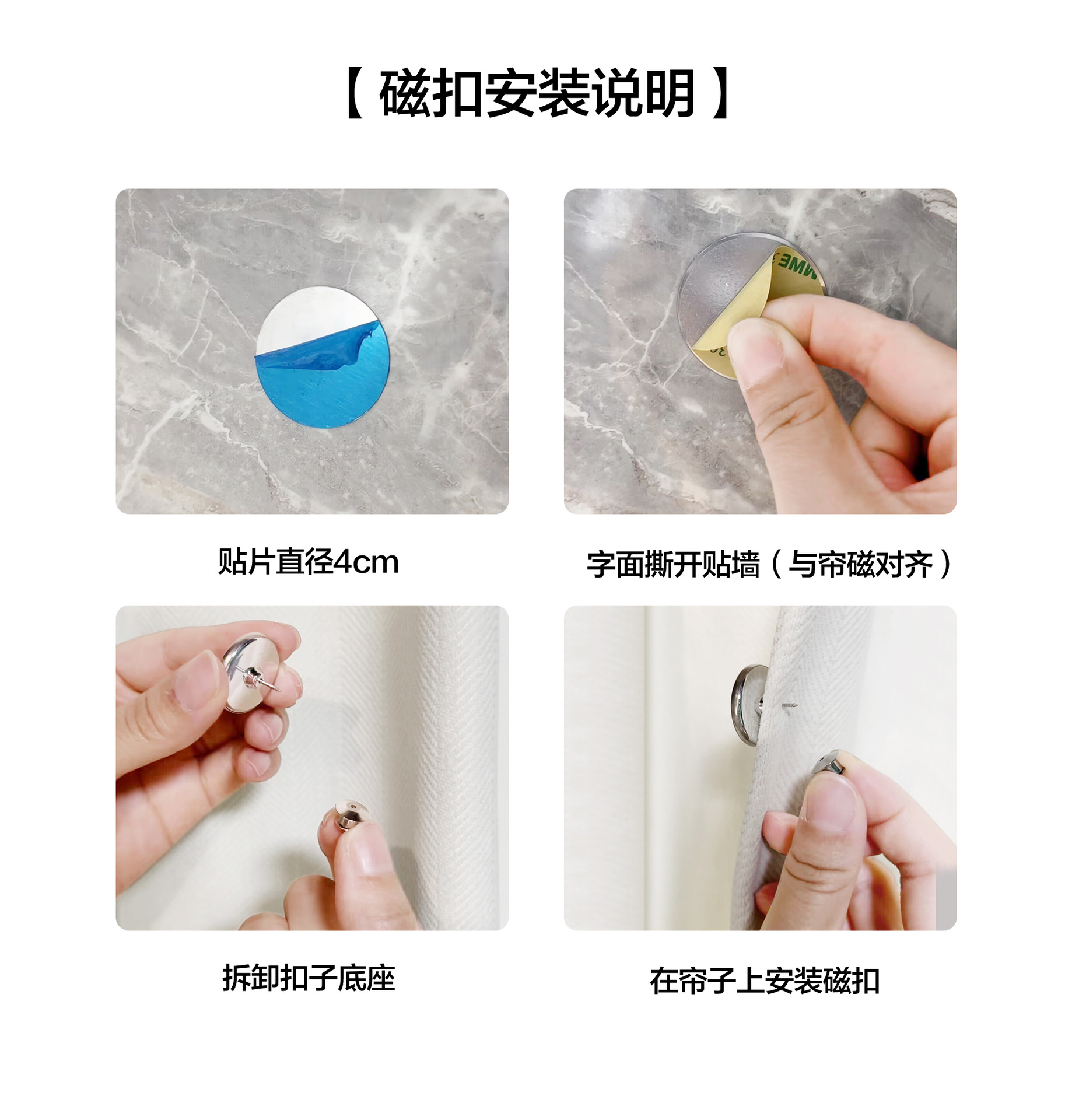 【磁扣安装说明】

3M

贴片直径4cm

字面撕开贴墙（与帘磁对齐）

拆卸扣子底座

在帘子上安装磁扣