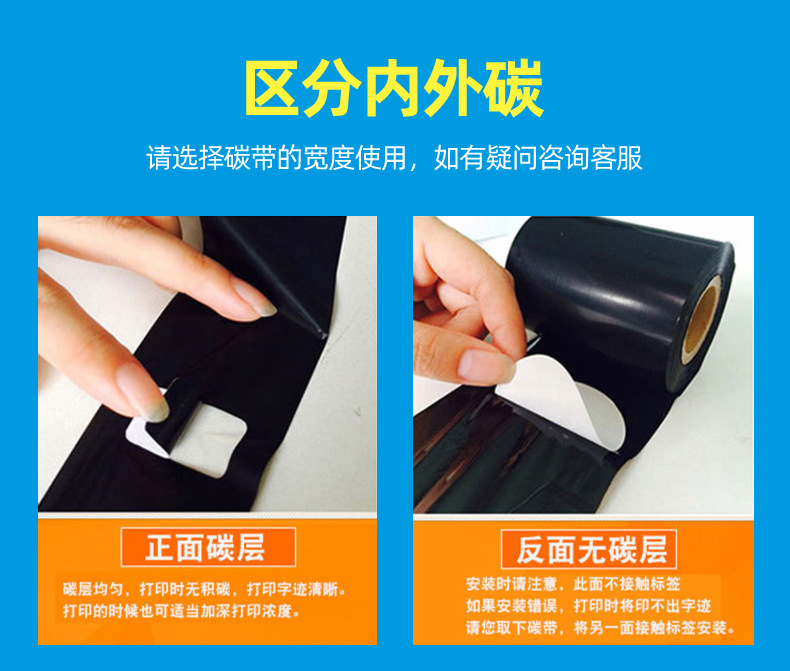 区分内外碳

请选择碳带的宽度使用，如有疑问咨询客服

正面碳层

碳层均匀，打印时无积碳，打印字迹清晰。
打印的时候也可适当加深打印浓度。

反面无碳层

安装时请注意，此面不接触标签
如果安装错误，打印时将印不出字迹
请您取下碳带，将另一面接触标签安装。