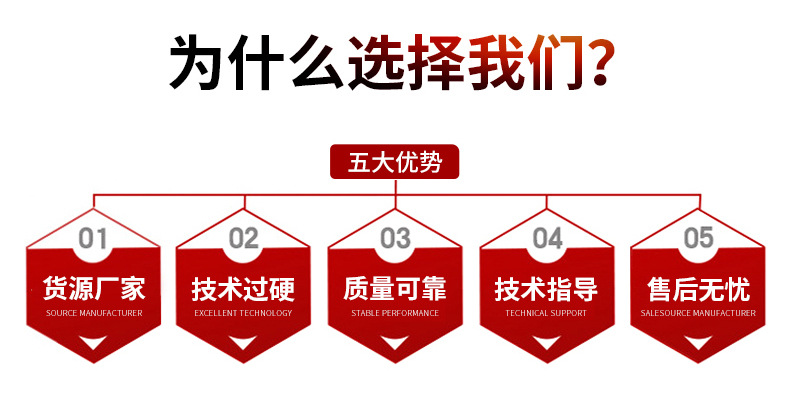 为什么选择我们?

五大优势

01
货源厂家
SOURCE MANUFACTURER

02
技术过硬
EXCELLENT TECHNOLOGY

03
质量可靠
STABLE PERFORMANCE

04
技术指导
TECHNICAL SUPPORT

05
售后无忧
SALESOURCE MANUFACTURER