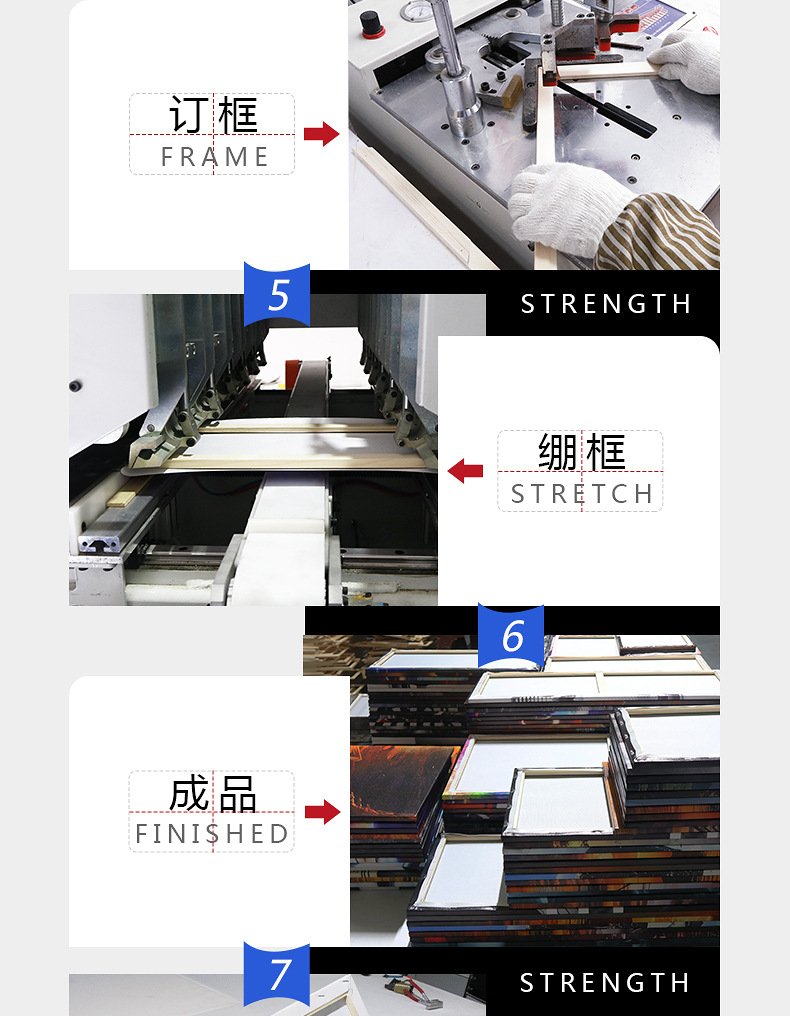 订框
FRAME

5

STRENGTH

绷框
STRETCH

6

成品
FINISHED

7

STRENGTH