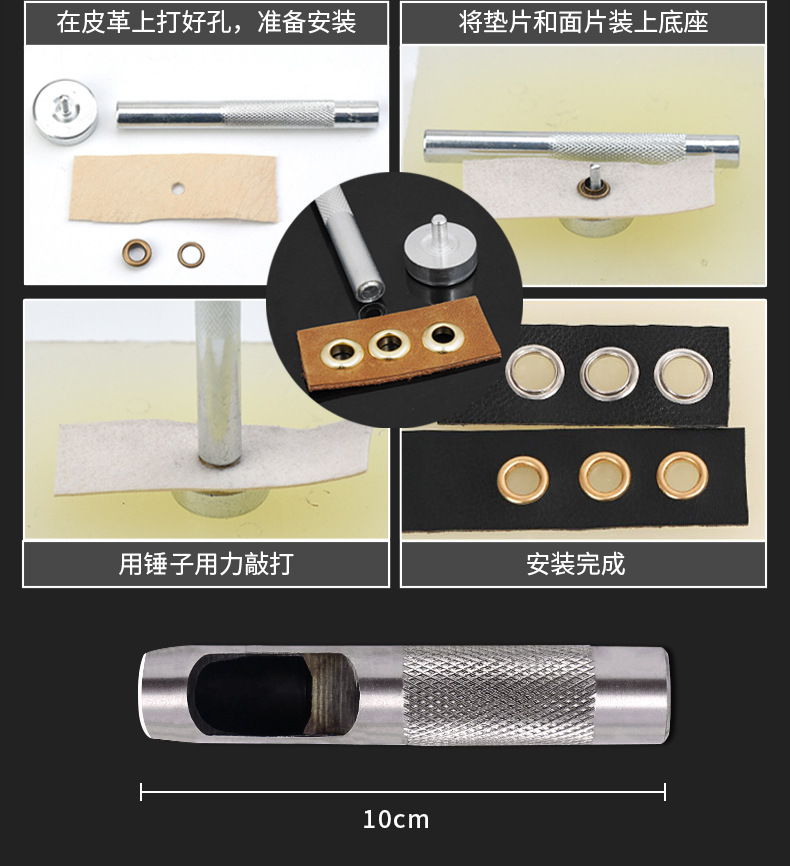 在皮革上打好孔，准备安装

将垫片和面片装上底座

用锤子用力敲打

安装完成

10cm