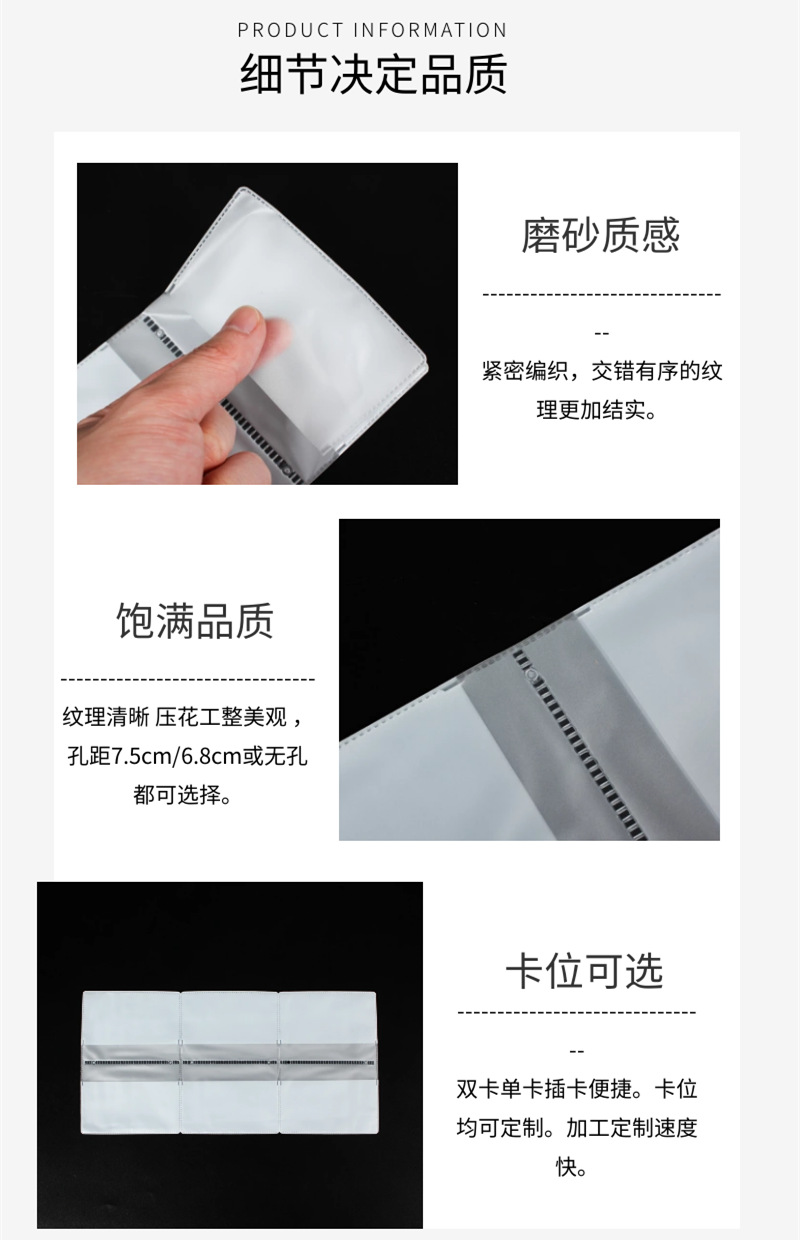 PRODUCT INFORMATION

细节决定品质

磨砂质感

--------------------------------

紧密编织，交错有序的纹理更加结实。

饱满品质

--------------------------------

纹理清晰 压花工整美观，孔距7.5cm/6.8cm或无孔都可选择。

卡位可选

--------------------------------

双卡单卡插卡便捷。卡位均可定制。加工定制速度快。