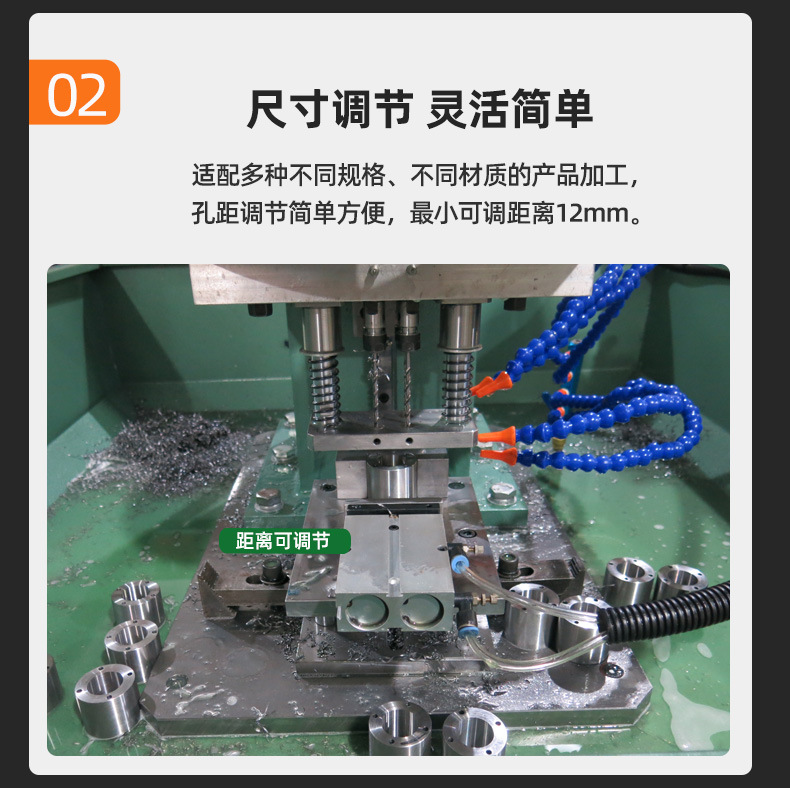 02

尺寸调节 灵活简单

适配多种不同规格、不同材质的产品加工，孔距调节简单方便，最小可调距离12mm。

距离可调节