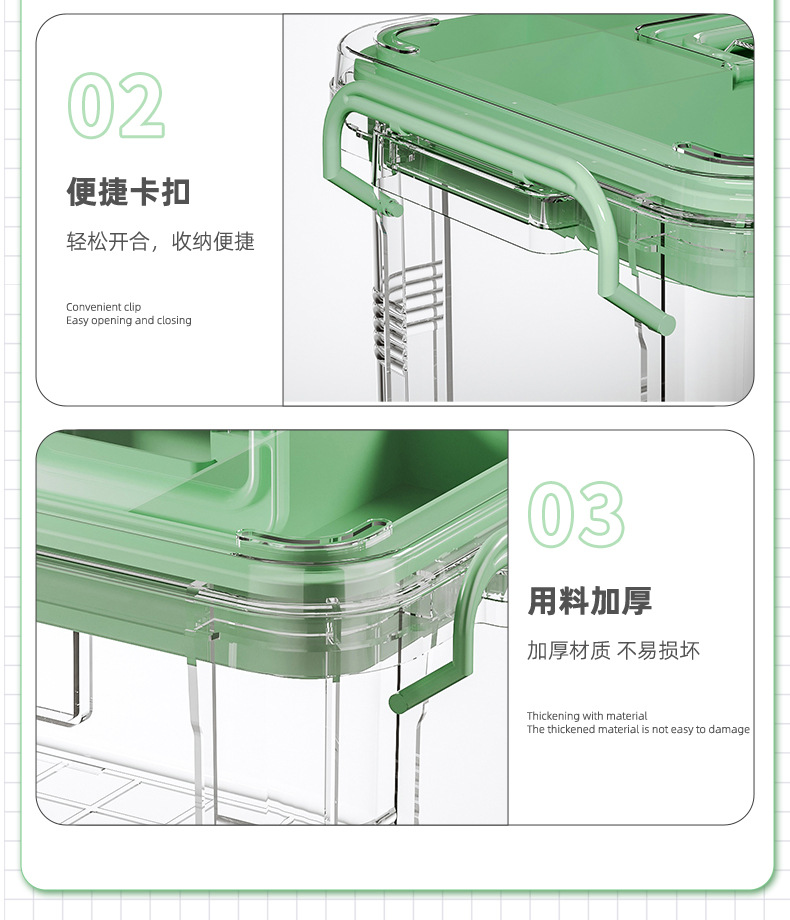 02

便捷卡扣

轻松开合，收纳便捷

Convenient clip
Easy opening and closing

03

用料加厚

加厚材质 不易损坏

Thickening with material
The thickened material is not easy to damage