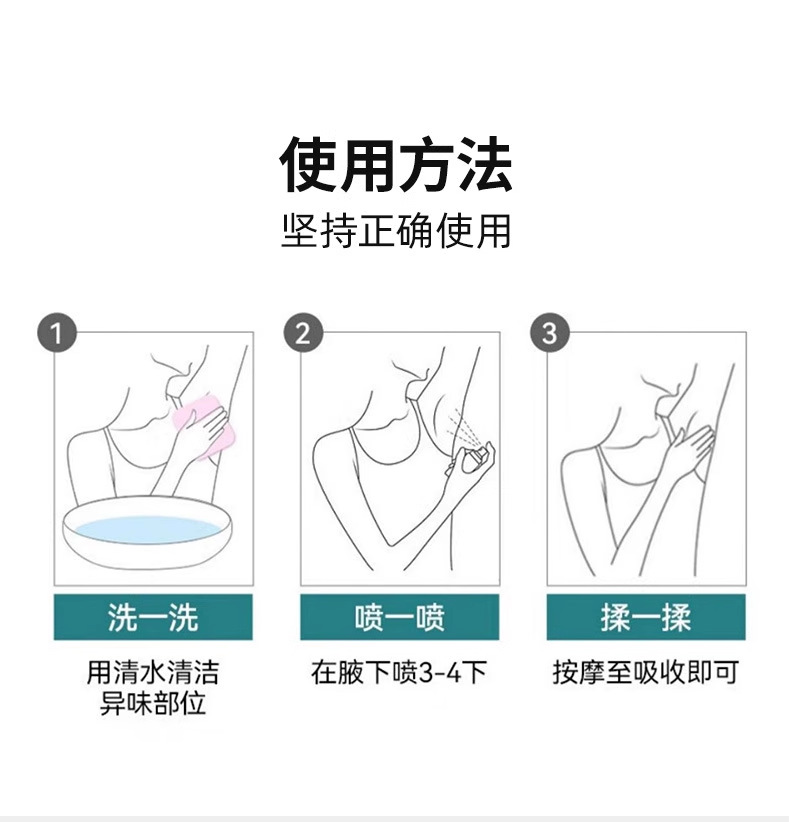 使用方法
坚持正确使用

1

洗一洗

用清水清洁异味部位

2

喷一喷

在腋下喷3-4下

3

揉一揉

按摩至吸收即可