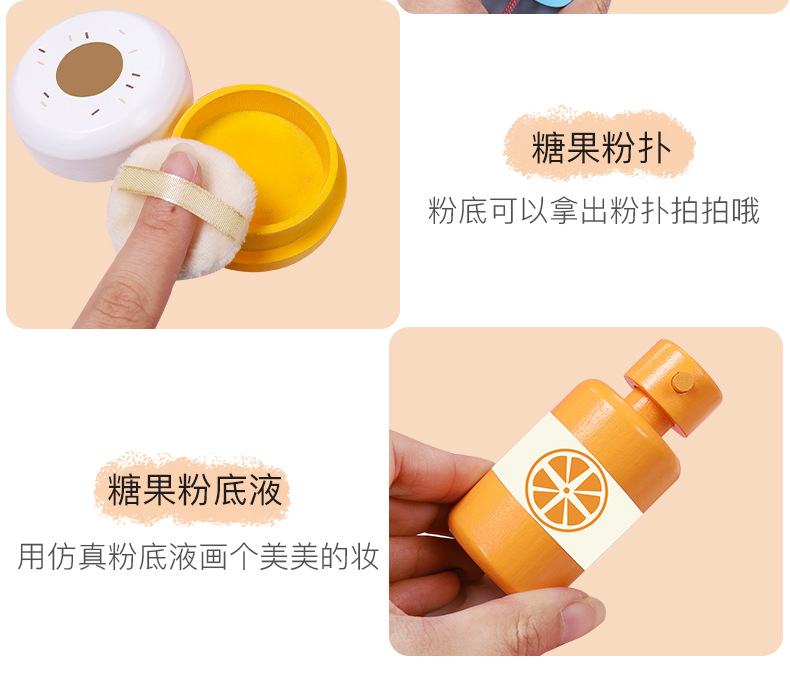 糖果粉扑

粉底可以拿出粉扑拍拍哦

糖果粉底液

用仿真粉底液画个美美的妆