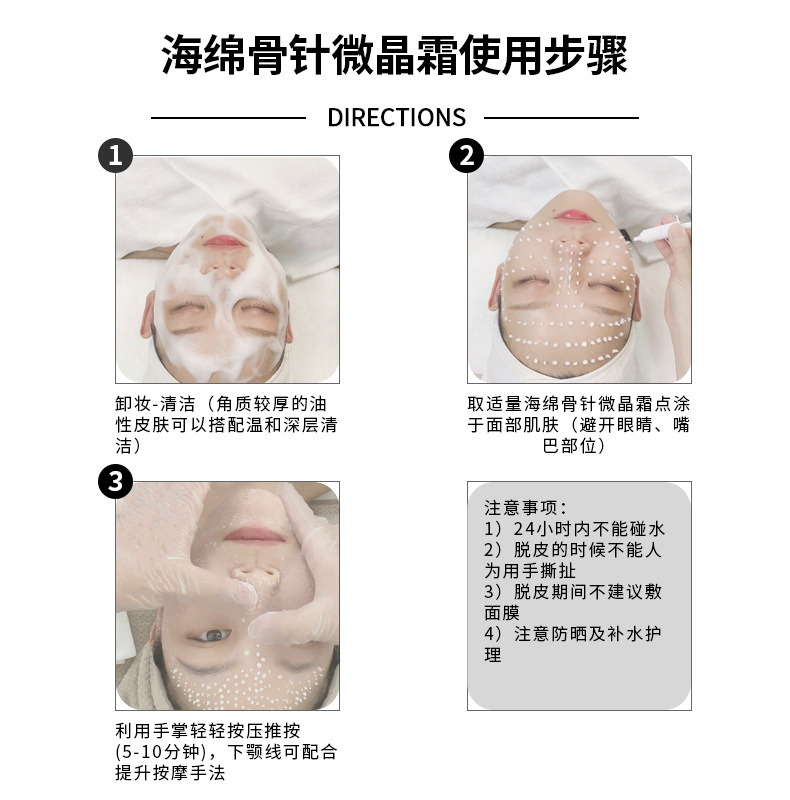 海绵骨针微晶霜使用步骤

DIRECTIONS

1

卸妆-清洁（角质较厚的油性皮肤可以搭配温和深层清洁）

2

取适量海绵骨针微晶霜点涂于面部肌肤（避开眼睛、嘴巴部位）

3

利用手掌轻轻按压推按(5-10分钟)，下颚线可配合提升按摩手法

注意事项：
1）24小时内不能碰水
2）脱皮的时候不能人为用手撕扯
3）脱皮期间不建议敷面膜
4）注意防晒及补水护理