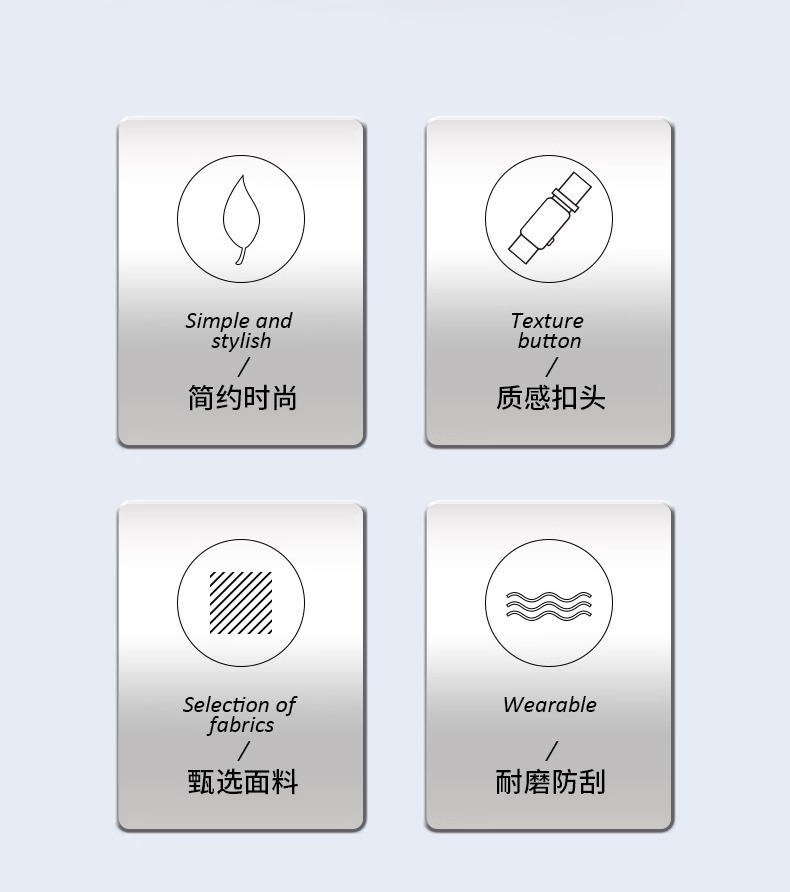 Simple and stylish
/
简约时尚

Texture button
/
质感扣头

Selection of fabrics
/
甄选面料

Wearable
/
耐磨防刮