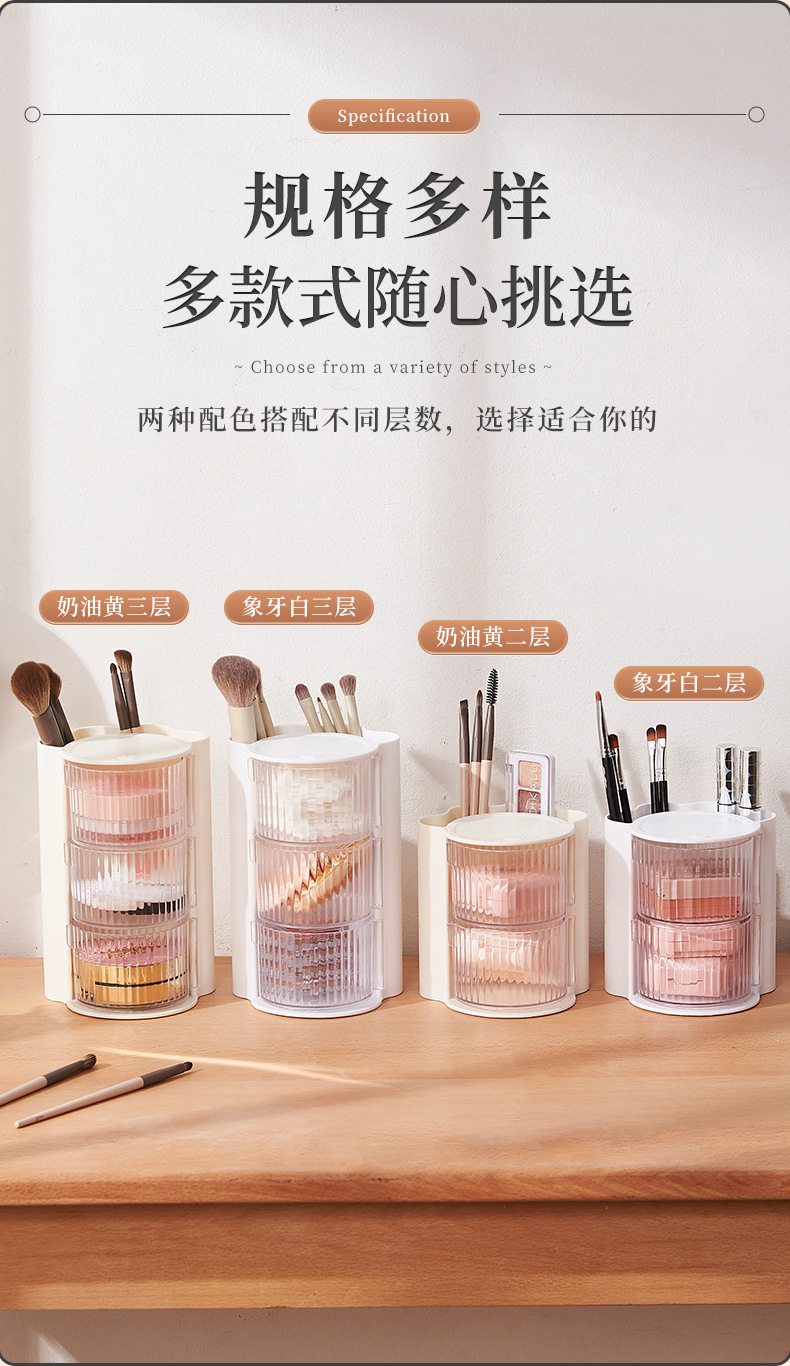 Specification

规格多样
多款式随心挑选

~ Choose from a variety of styles ~

两种配色搭配不同层数，选择适合你的

奶油黄三层

象牙白三层

奶油黄二层

象牙白二层