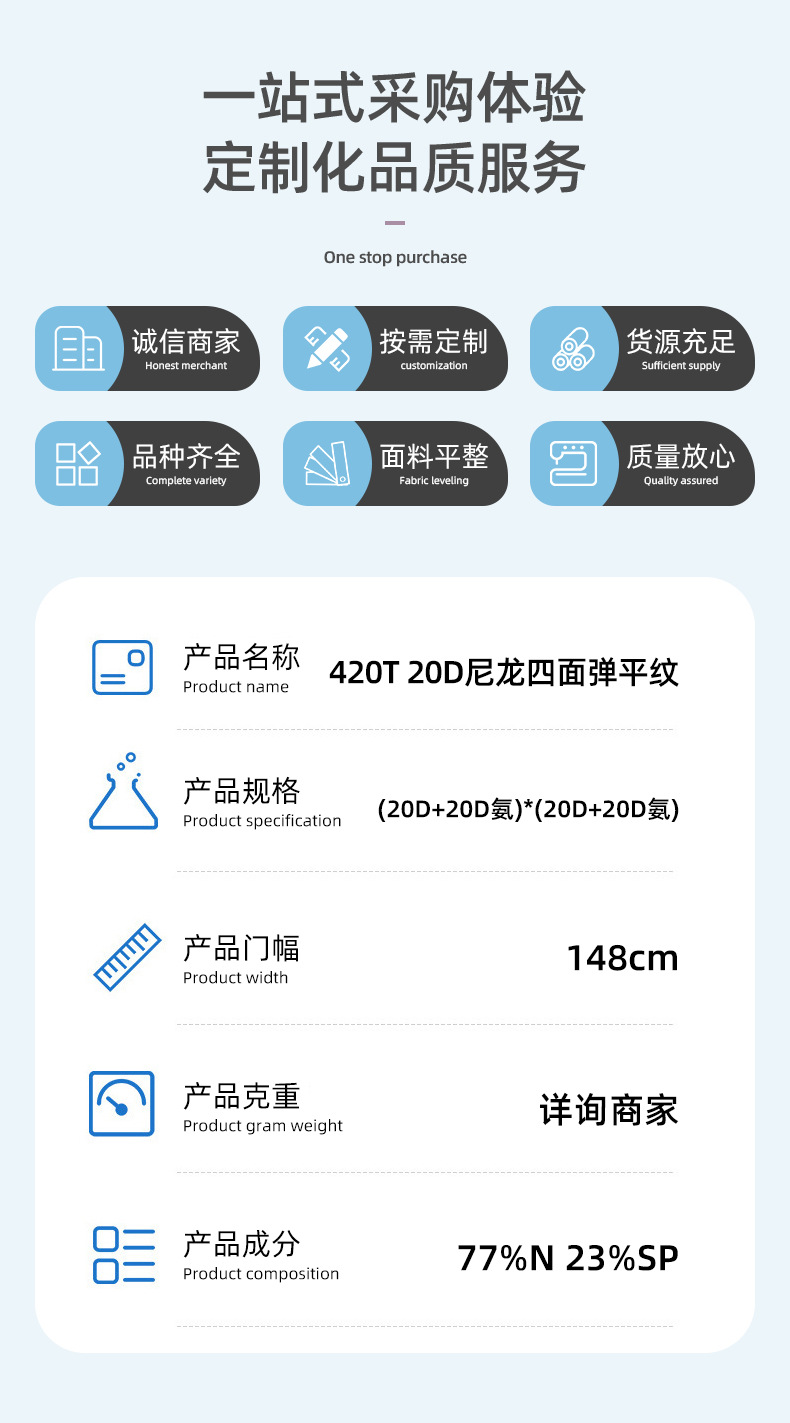 一站式采购体验
定制化品质服务

One stop purchase

诚信商家
Honest merchant

按需定制
customization

货源充足
Sufficient supply

品种齐全
Complete variety

面料平整
Fabric leveling

质量放心
Quality assured

产品名称
Product name
420T 20D尼龙四面弹平纹

产品规格
Product specification
(20D+20D氨)*(20D+20D氨)

产品门幅
Product width
148cm

产品克重
Product gram weight
详询商家

产品成分
Product composition
77%N 23%SP