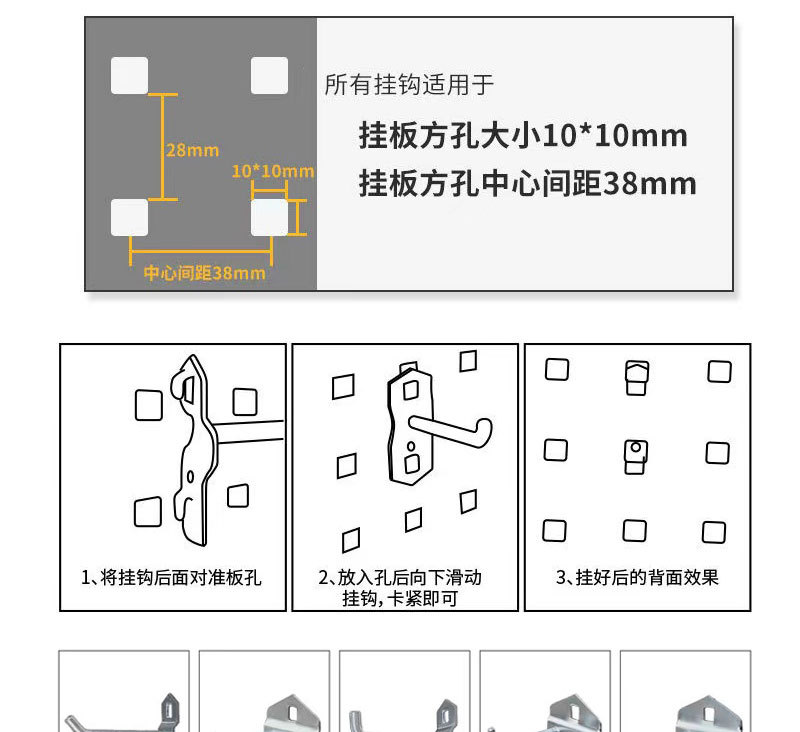 28mm

10*10mm

中心间距38mm

所有挂钩适用于

挂板方孔大小10*10mm

挂板方孔中心间距38mm

1、将挂钩后面对准板孔

2、放入孔后向下滑动挂钩，卡紧即可

3、挂好后的背面效果