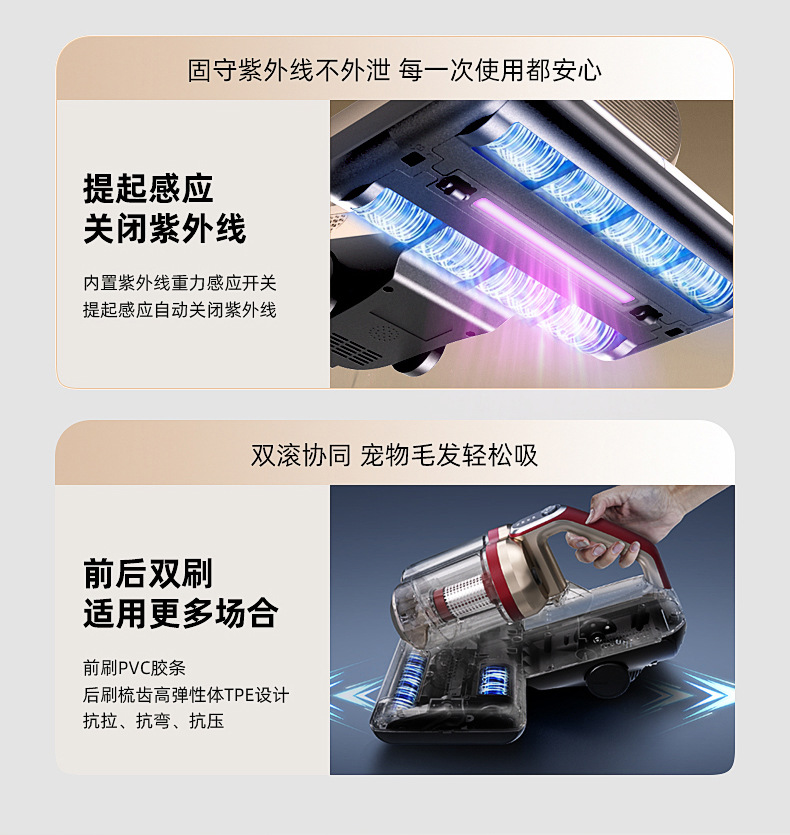 固守紫外线不外泄 每一次使用都安心

提起感应
关闭紫外线

内置紫外线重力感应开关
提起感应自动关闭紫外线

双滚协同 宠物毛发轻松吸

前后双刷
适用更多场合

前刷PVC胶条
后刷梳齿高弹性体TPE设计
抗拉、抗弯、抗压