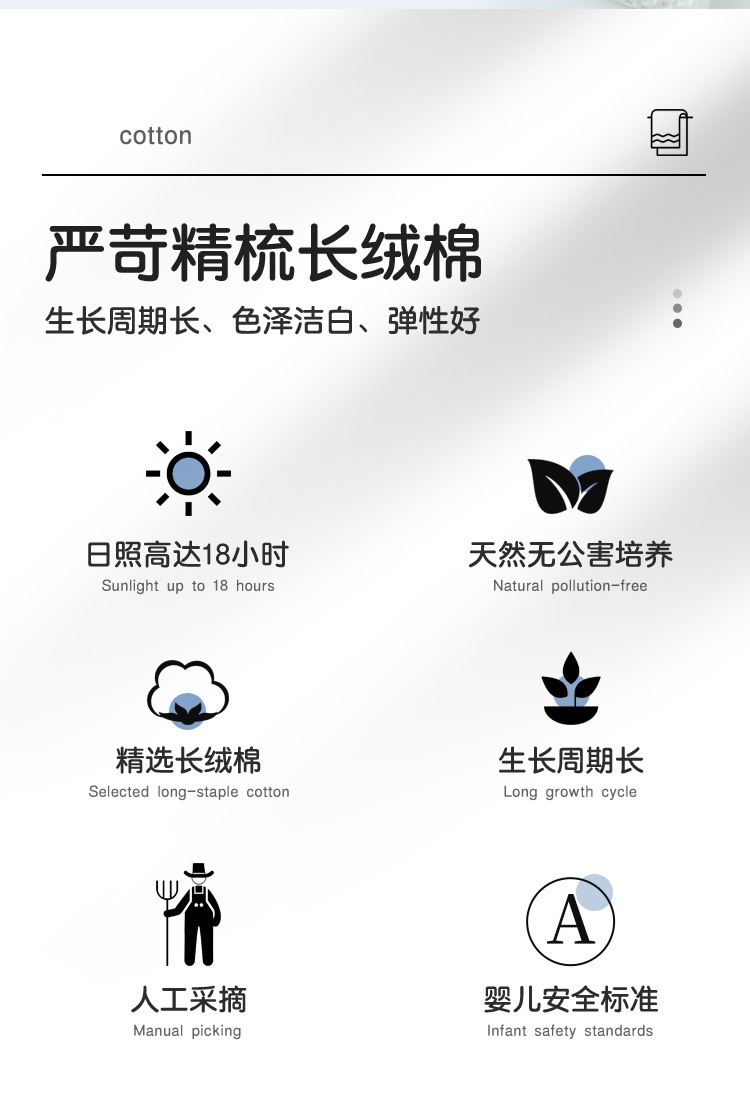 cotton

严苛精梳长绒棉

生长周期长、色泽洁白、弹性好

日照高达18小时
Sunlight up to 18 hours

天然无公害培养
Natural pollution-free

精选长绒棉
Selected long-staple cotton

生长周期长
Long growth cycle

人工采摘
Manual picking

A

婴儿安全标准
Infant safety standards