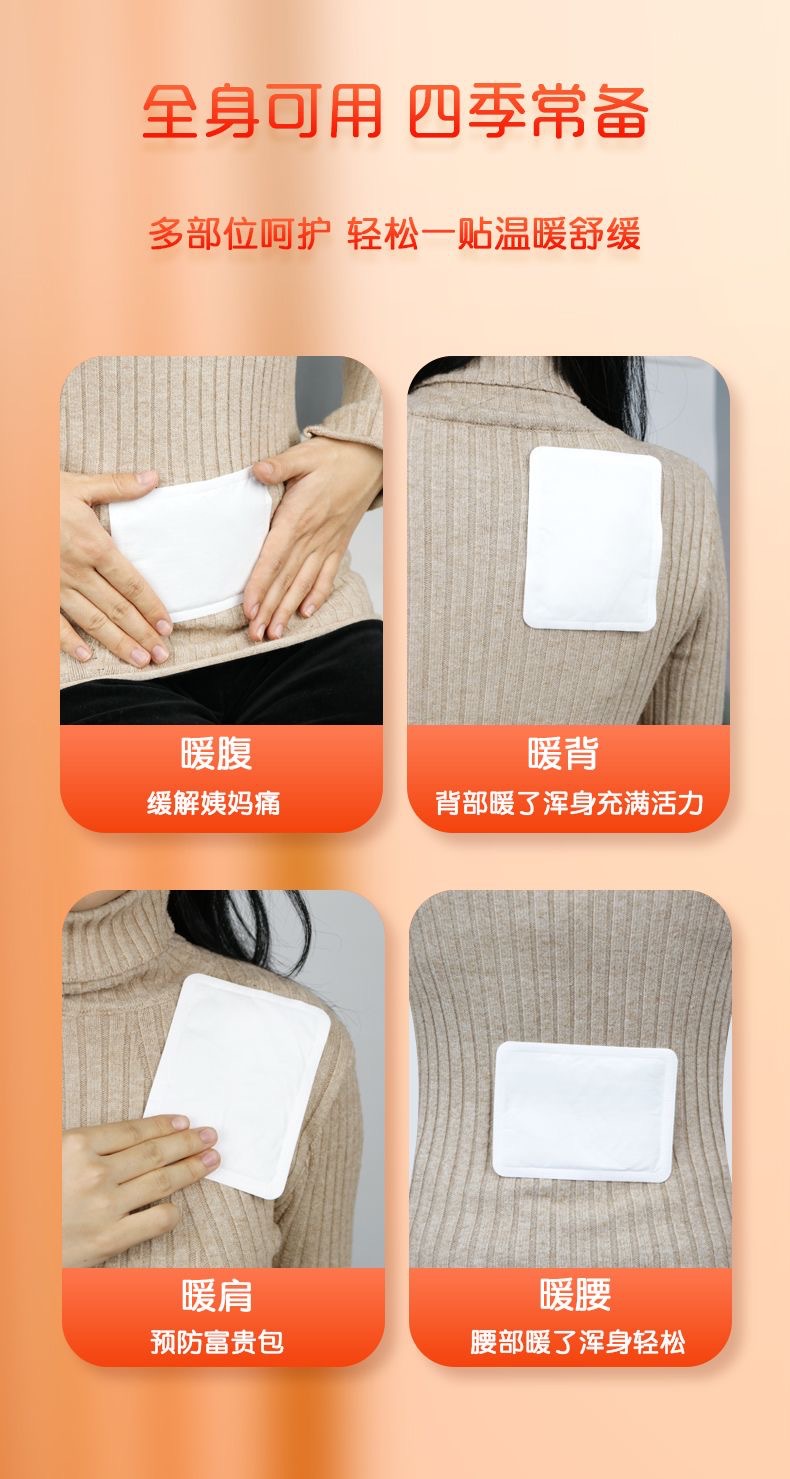 全身可用 四季常备

多部位呵护 轻松一贴温暖舒缓

暖腹
缓解姨妈痛

暖背
背部暖了浑身充满活力

暖肩
预防富贵包

暖腰
腰部暖了浑身轻松