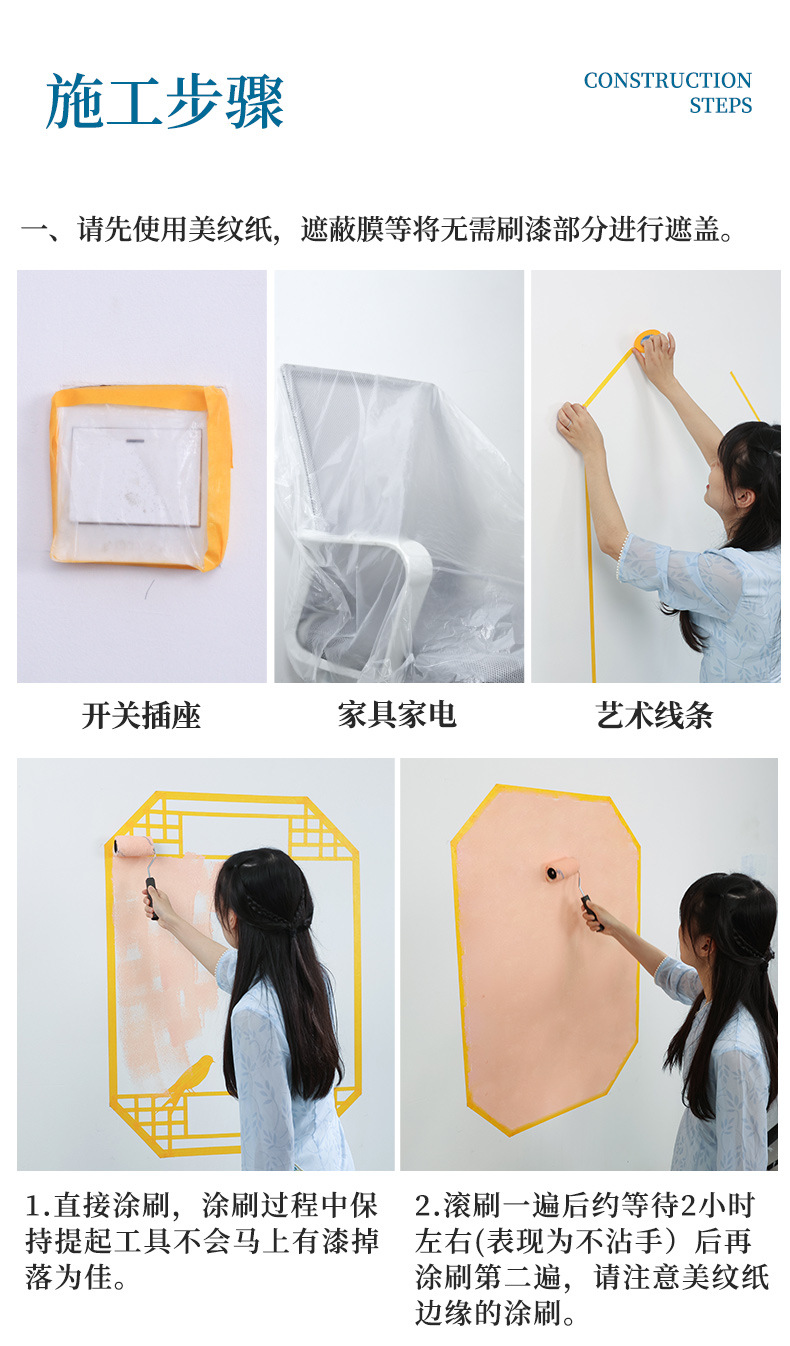 施工步骤

CONSTRUCTION STEPS

一、请先使用美纹纸，遮蔽膜等将无需刷漆部分进行遮盖。

开关插座

家具家电

艺术线条

1.直接涂刷，涂刷过程中保持提起工具不会马上有漆掉落为佳。

2.滚刷一遍后约等待2小时左右(表现为不沾手）后再涂刷第二遍，请注意美纹纸边缘的涂刷。