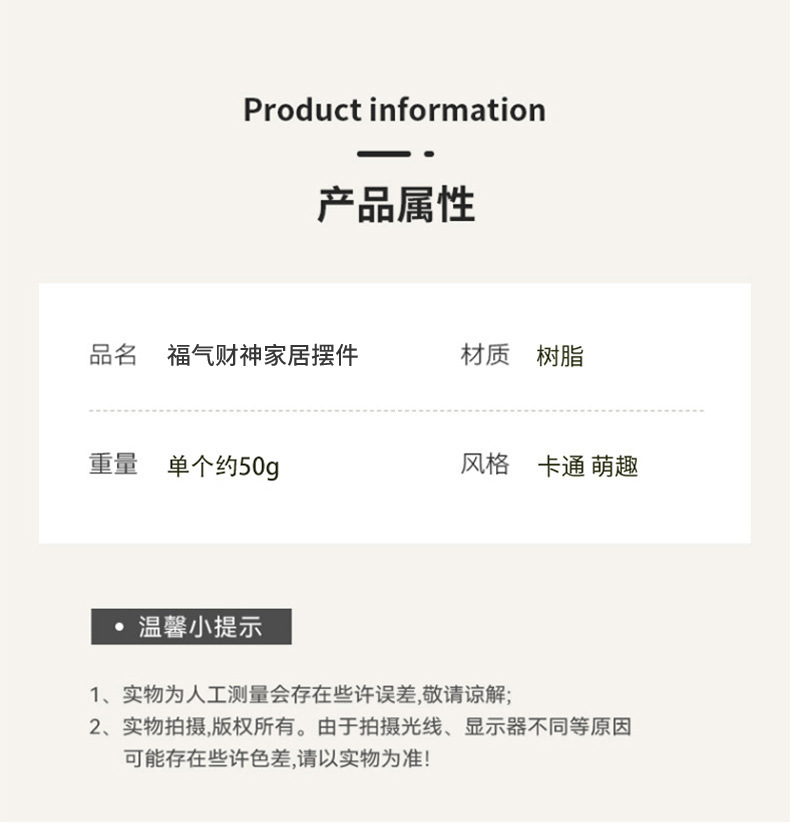 Product information

产品属性

| 品名 | 福气财神家居摆件 | 材质 | 树脂 |
|---|---|---|---|
| 重量 | 单个约50g | 风格 | 卡通 萌趣 |

• 温馨小提示

1、实物为人工测量会存在些许误差,敬请谅解;
2、实物拍摄,版权所有。由于拍摄光线、显示器不同等原因可能存在些许色差,请以实物为准!