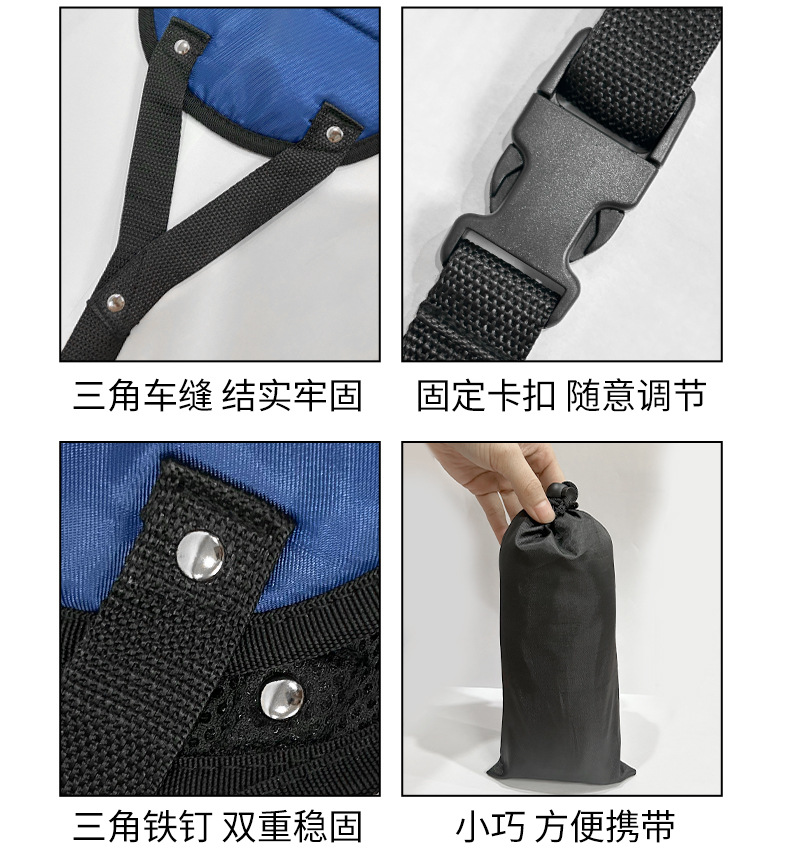 三角车缝 结实牢固

固定卡扣 随意调节

三角铁钉 双重稳固

小巧 方便携带