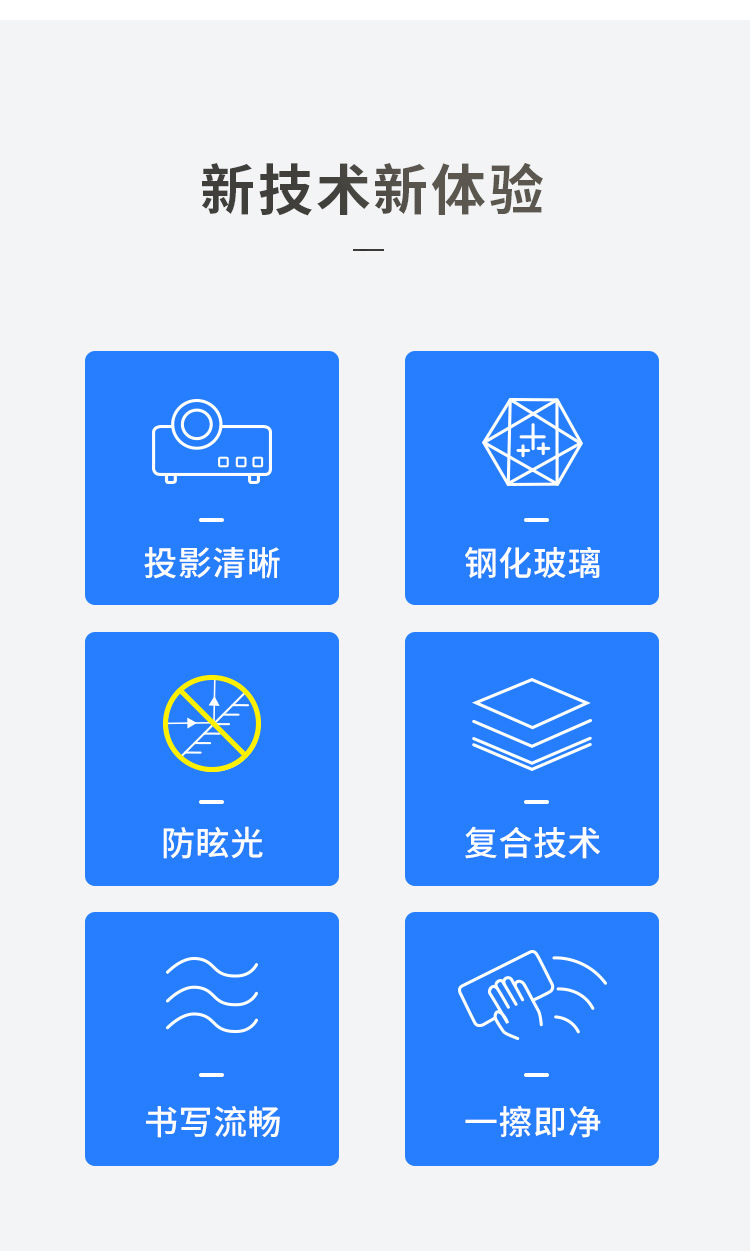 新技术新体验

投影清晰

钢化玻璃

防眩光

复合技术

书写流畅

一擦即净