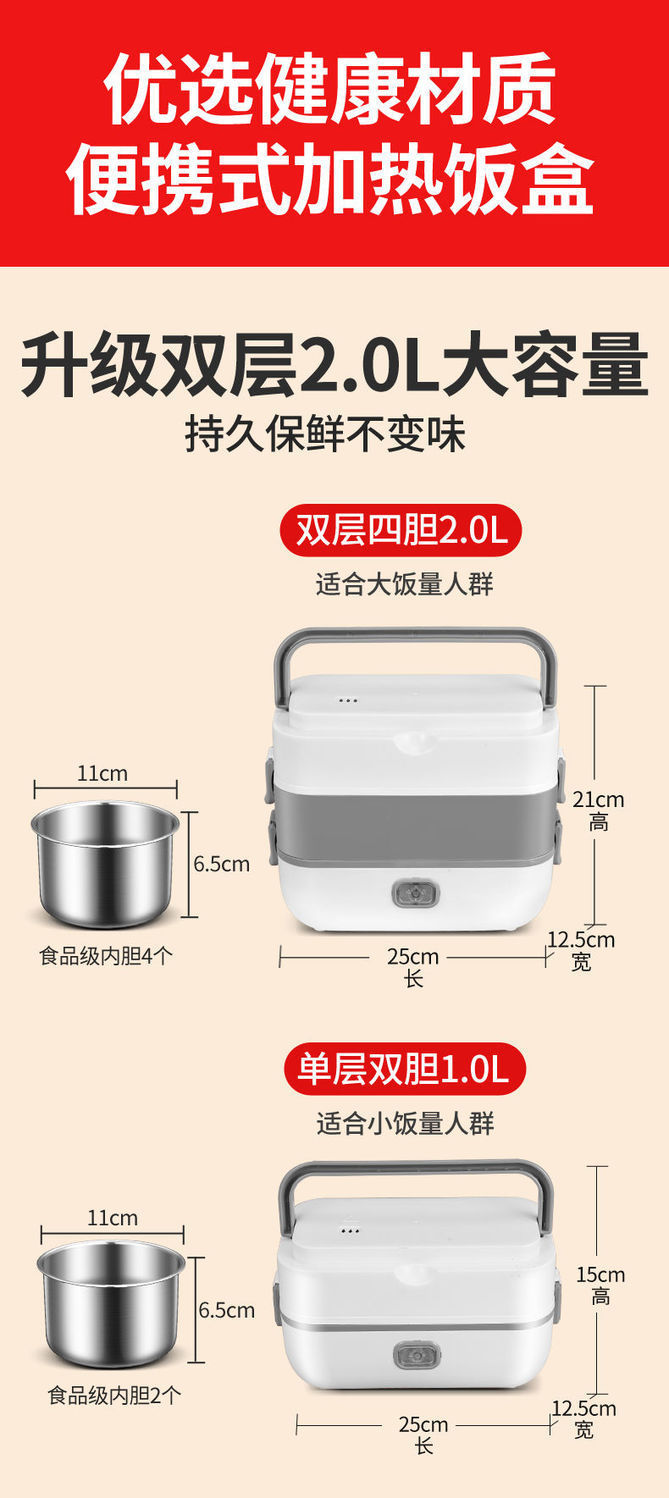 优选健康材质
便携式加热饭盒

升级双层2.0L大容量
持久保鲜不变味

双层四胆2.0L
适合大饭量人群

11cm
6.5cm
食品级内胆4个
21cm
高
25cm
长
12.5cm
宽

单层双胆1.0L
适合小饭量人群

11cm
6.5cm
食品级内胆2个
15cm
高
25cm
长
12.5cm
宽