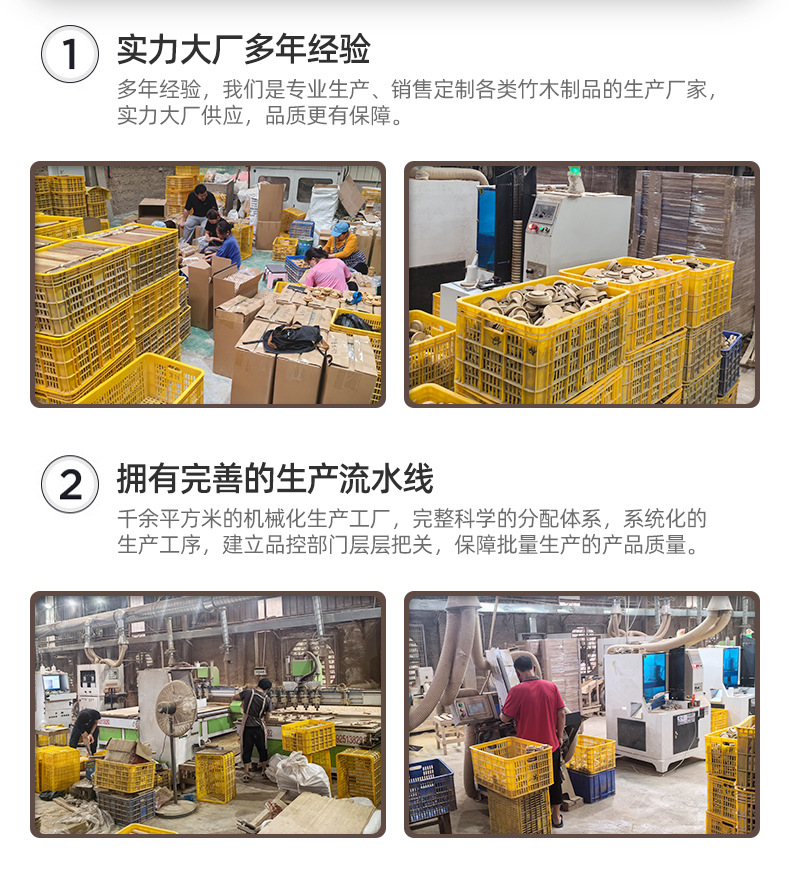 1 实力大厂多年经验

多年经验，我们是专业生产、销售定制各类竹木制品的生产厂家，实力大厂供应，品质更有保障。

2 拥有完善的生产流水线

千余平方米的机械化生产工厂，完整科学的分配体系，系统化的生产工序，建立品控部门层层把关，保障批量生产的产品质量。