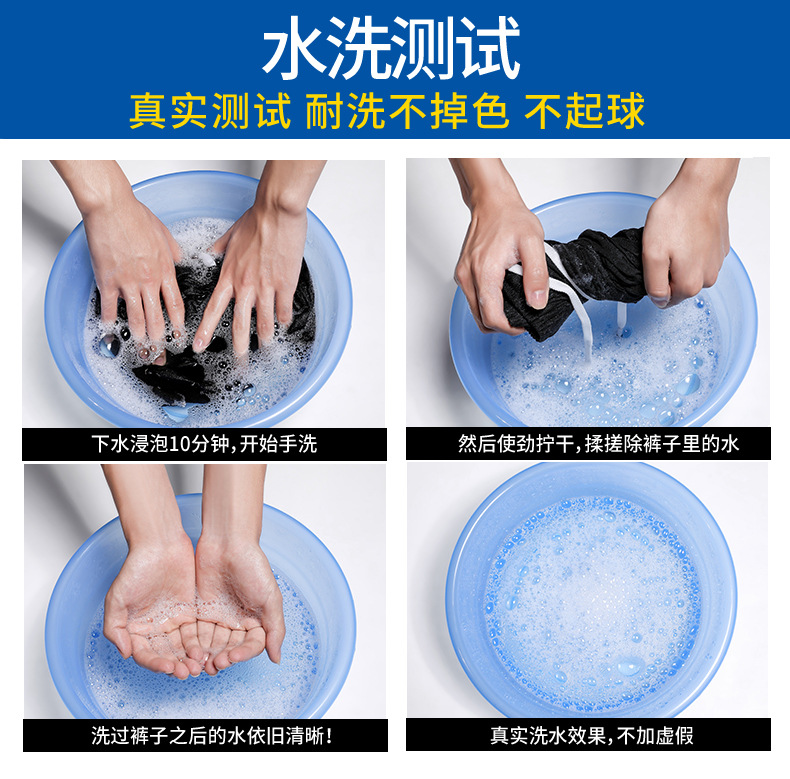 水洗测试

真实测试 耐洗不掉色 不起球

下水浸泡10分钟,开始手洗

然后使劲拧干,揉搓除裤子里的水

洗过裤子之后的水依旧清晰!

真实洗水效果,不加虚假