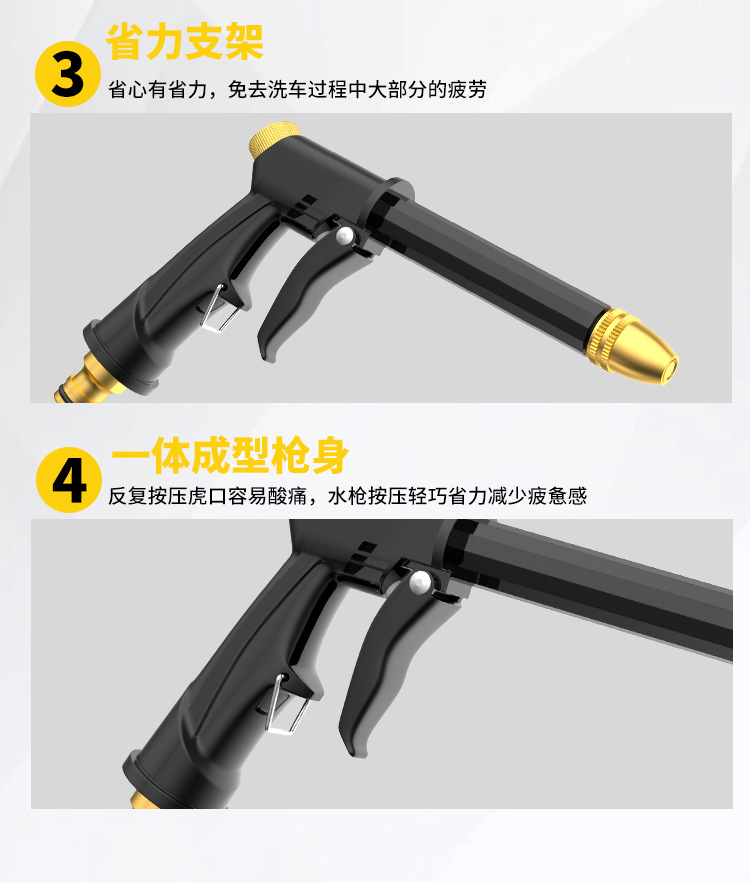 3 省力支架
省心有省力，免去洗车过程中大部分的疲劳

4 一体成型枪身
反复按压虎口容易酸痛，水枪按压轻巧省力减少疲惫感