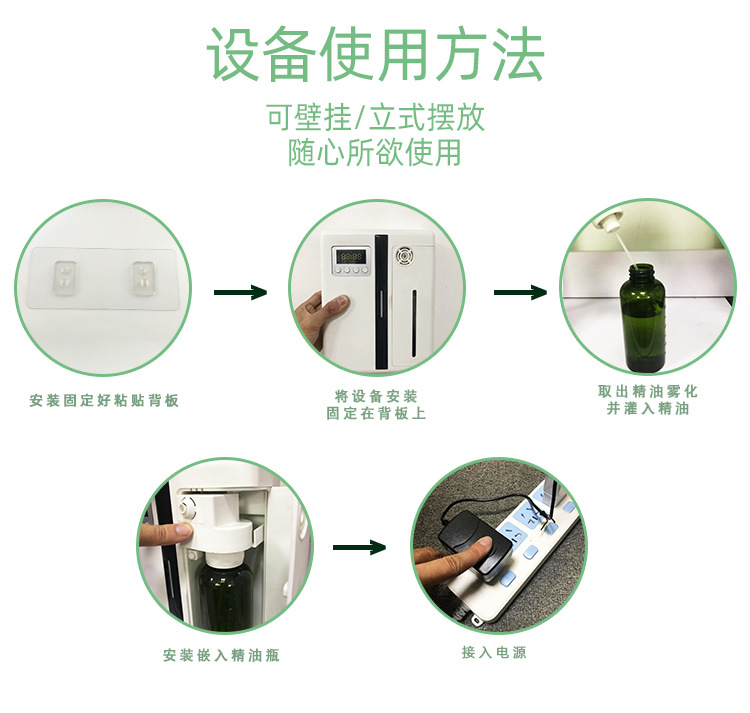 设备使用方法

可壁挂/立式摆放
随心所欲使用

安装固定好粘贴背板

将设备安装
固定在背板上

取出精油雾化
并灌入精油

安装嵌入精油瓶

接入电源