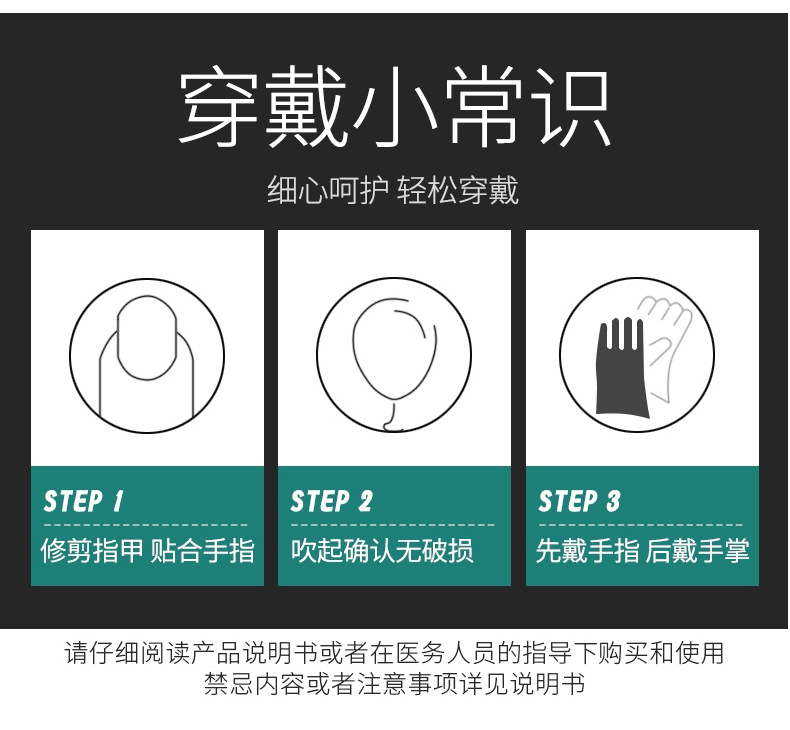 穿戴小常识

细心呵护 轻松穿戴

STEP 1
修剪指甲 贴合手指

STEP 2
吹起确认无破损

STEP 3
先戴手指 后戴手掌

请仔细阅读产品说明书或者在医务人员的指导下购买和使用
禁忌内容或者注意事项详见说明书