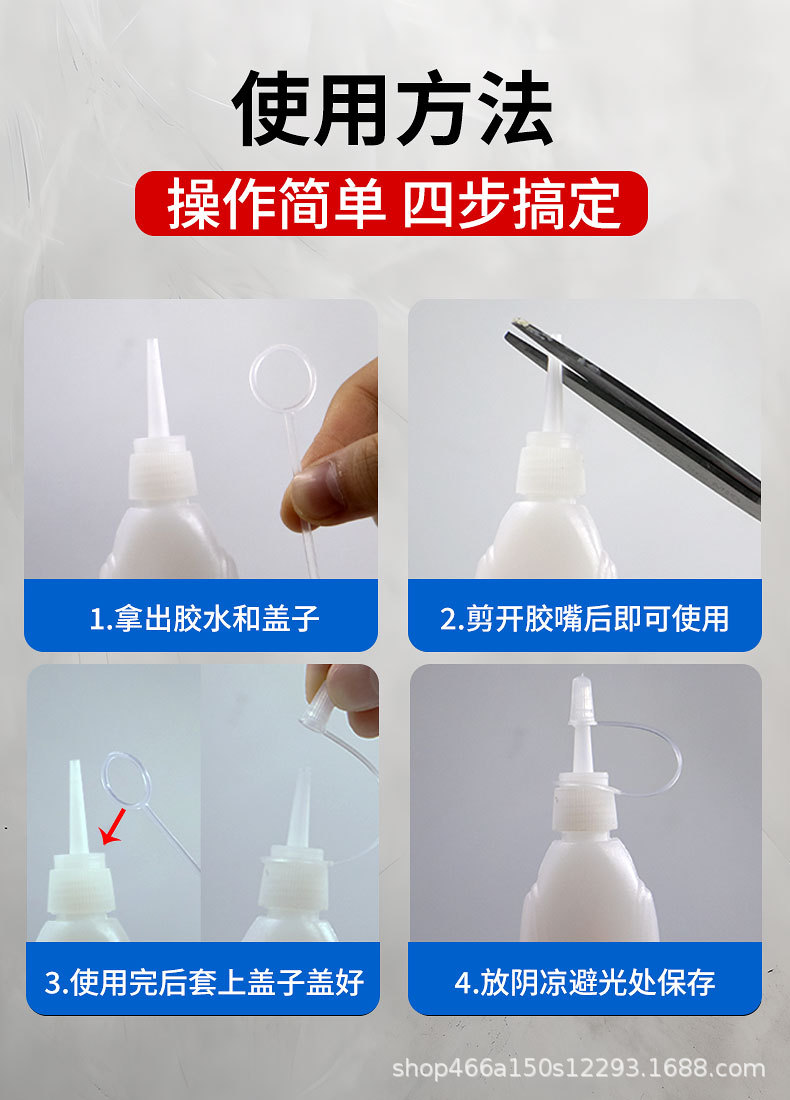 使用方法

操作简单 四步搞定

1.拿出胶水和盖子

2.剪开胶嘴后即可使用

3.使用完后套上盖子盖好

4.放阴凉避光处保存

shop466a150s12293.1688.com