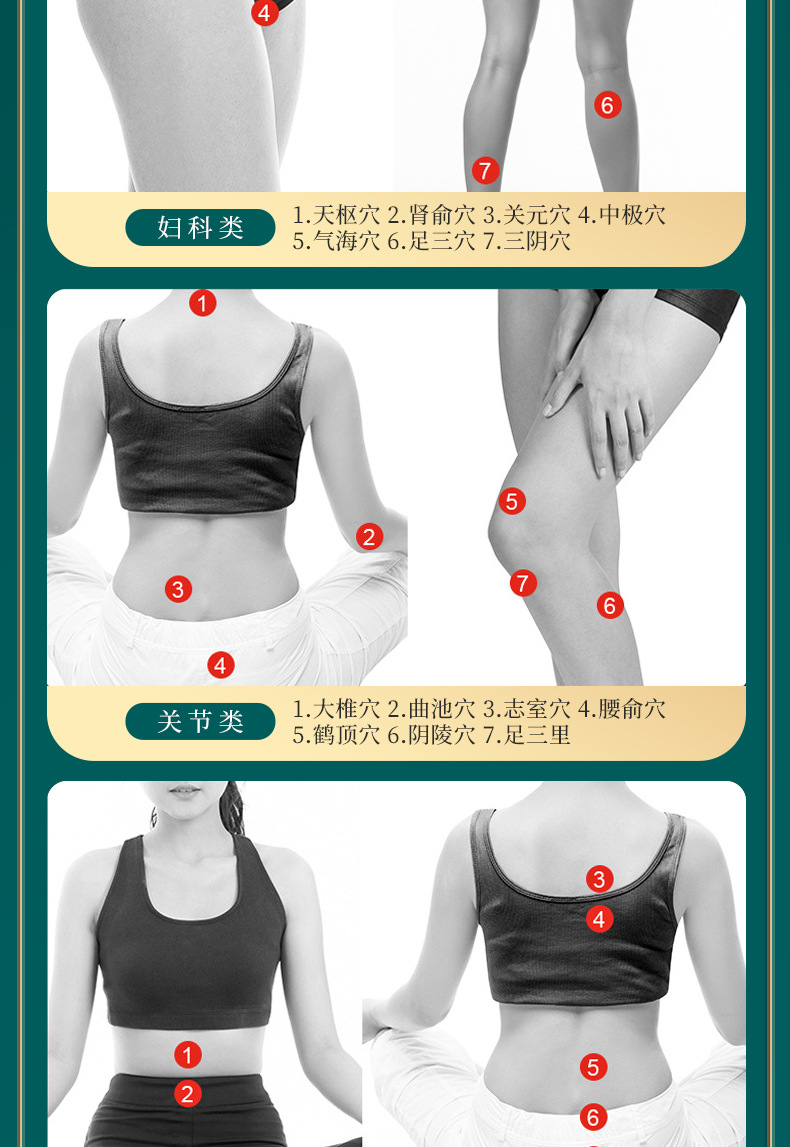 4

6

7

妇科类 1.天枢穴 2.肾俞穴 3.关元穴 4.中极穴
5.气海穴 6.足三穴 7.三阴穴

1

2

3

4

5

7

6

关节类 1.大椎穴 2.曲池穴 3.志室穴 4.腰俞穴
5.鹤顶穴 6.阴陵穴 7.足三里

1

2

3

4

5

6