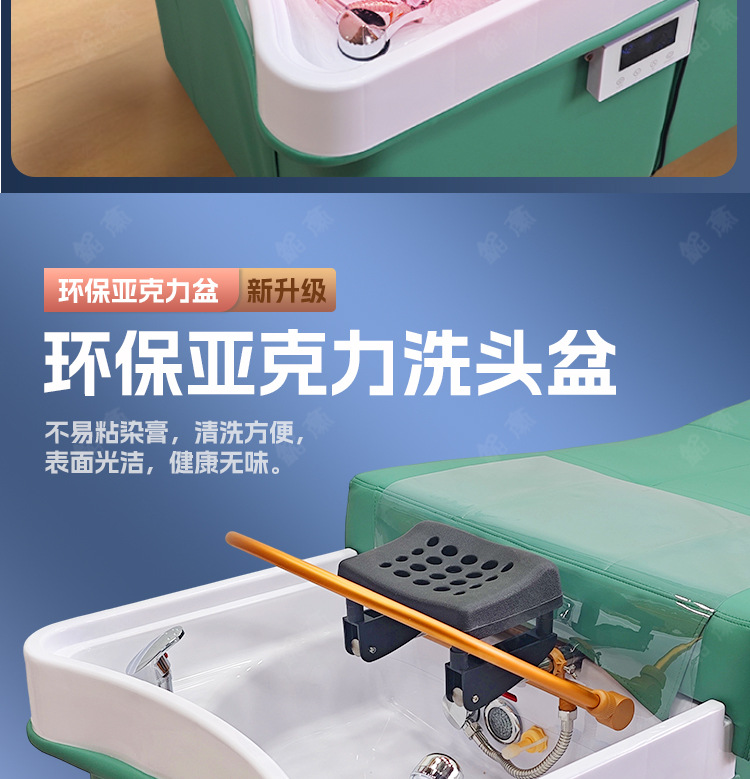 环保亚克力盆 新升级

环保亚克力洗头盆

不易粘染膏，清洗方便，
表面光洁，健康无味。