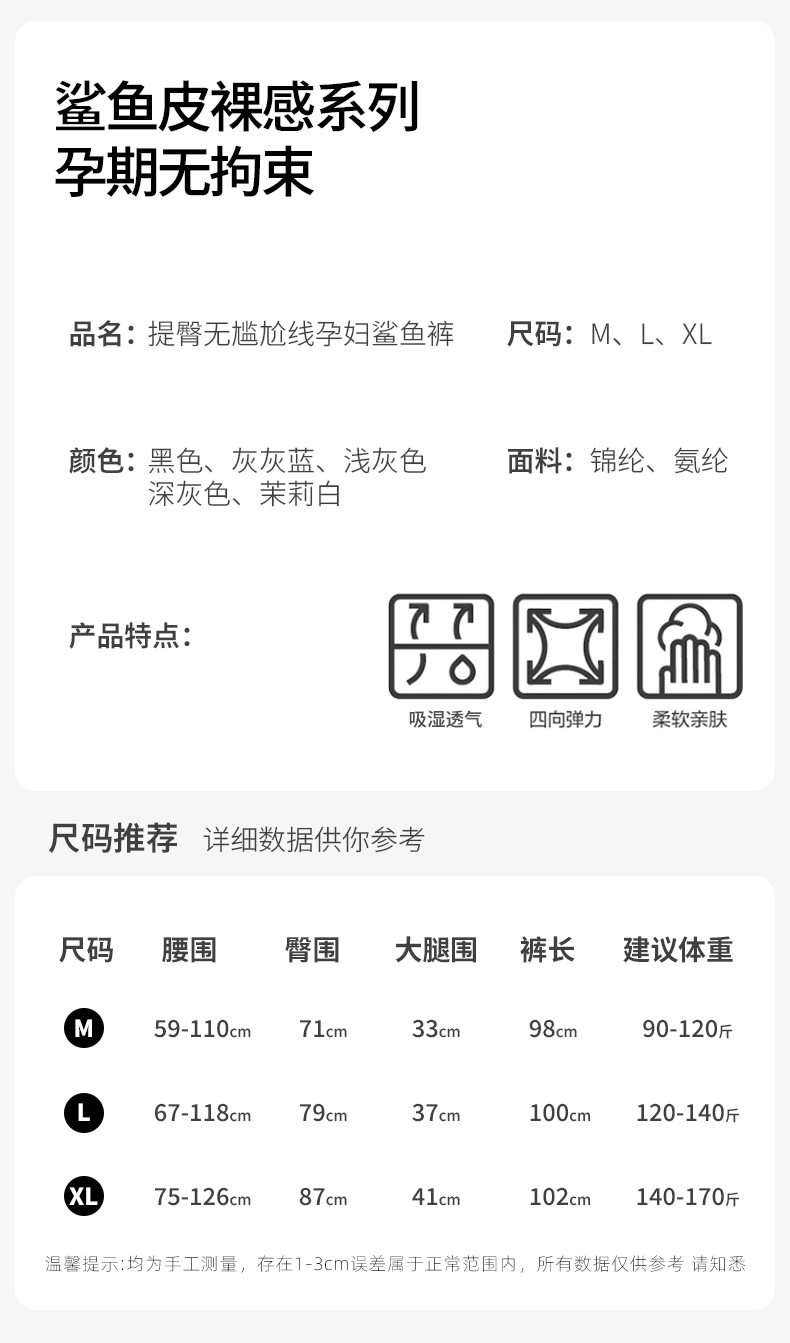 鲨鱼皮裸感系列
孕期无拘束

品名：提臀无尴尬线孕妇鲨鱼裤

尺码：M、L、XL

颜色：黑色、灰灰蓝、浅灰色
深灰色、茉莉白

面料：锦纶、氨纶

产品特点：

吸湿透气

四向弹力

柔软亲肤

尺码推荐 详细数据供你参考

| 尺码 | 腰围 | 臀围 | 大腿围 | 裤长 | 建议体重 |
|---|---|---|---|---|---|
| M | 59-110cm | 71cm | 33cm | 98cm | 90-120斤 |
| L | 67-118cm | 79cm | 37cm | 100cm | 120-140斤 |
| XL | 75-126cm | 87cm | 41cm | 102cm | 140-170斤 |

温馨提示:均为手工测量，存在1-3cm误差属于正常范围内，所有数据仅供参考 请知悉