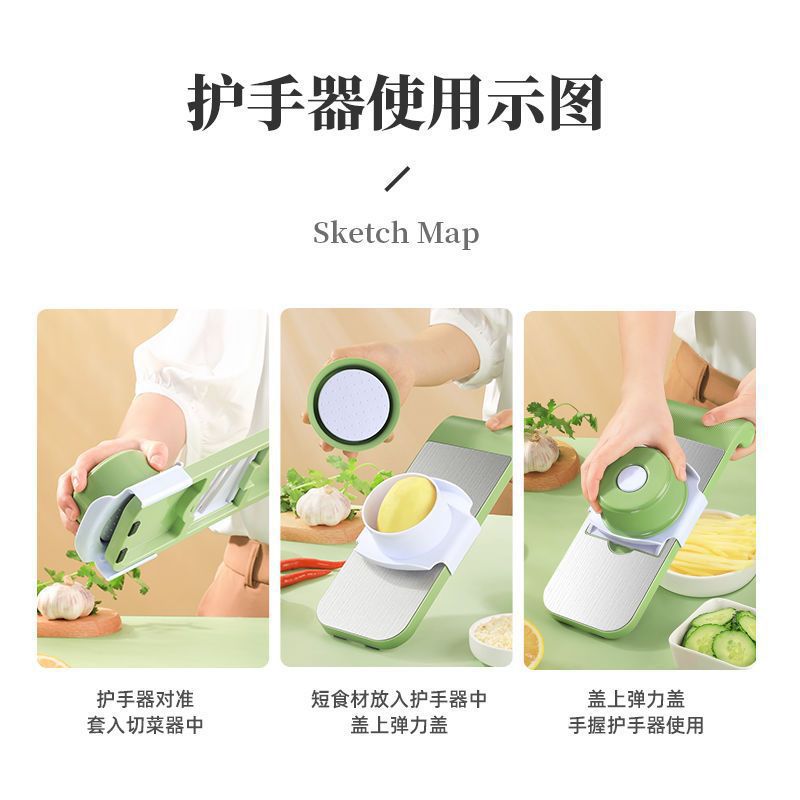 护手器使用示图

/

Sketch Map

护手器对准
套入切菜器中

短食材放入护手器中
盖上弹力盖

盖上弹力盖
手握护手器使用