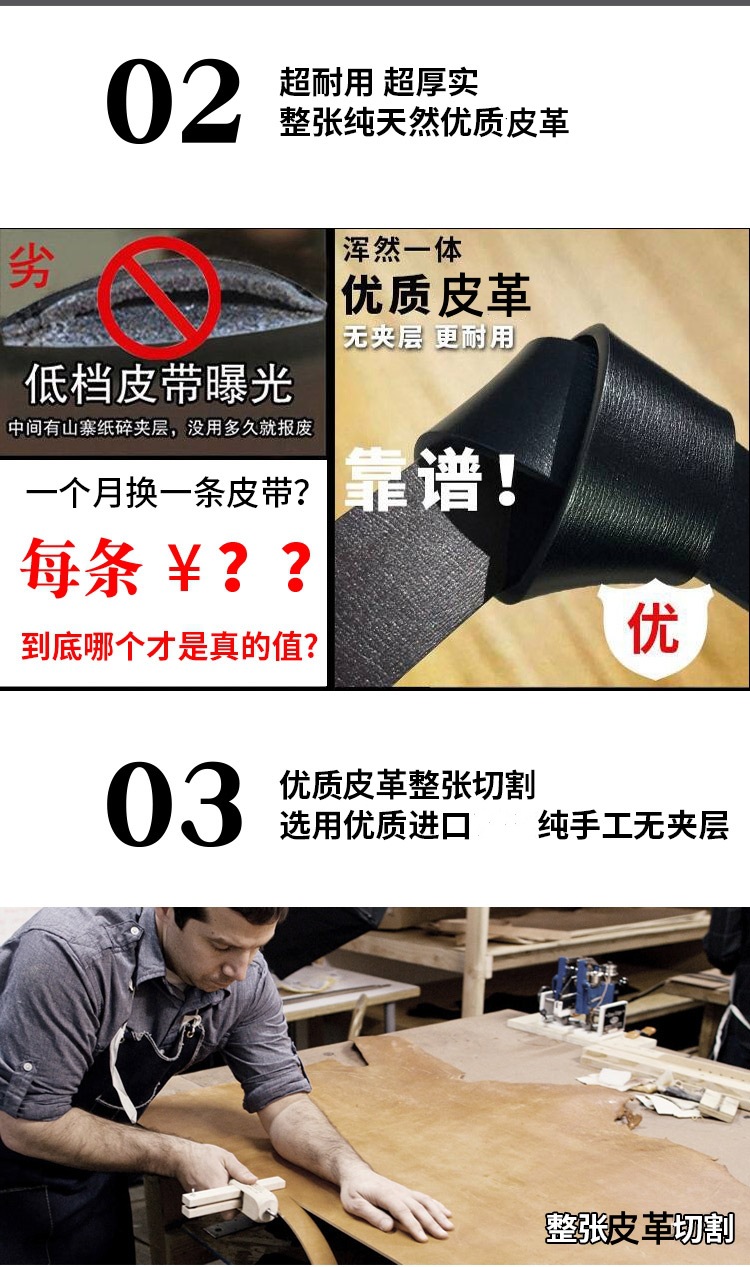 02
超耐用 超厚实
整张纯天然优质皮革

劣
低档皮带曝光
中间有山寨纸碎夹层，没用多久就报废

一个月换一条皮带？
每条 ￥？？
到底哪个才是真的值？

浑然一体
优质皮革
无夹层 更耐用
靠谱！
优

03
优质皮革整张切割
选用优质进口 纯手工无夹层

整张皮革切割