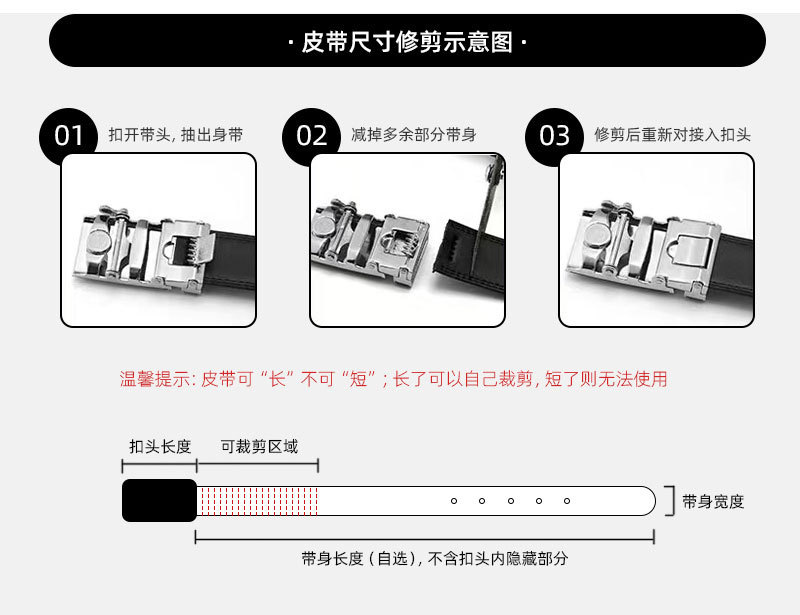 · 皮带尺寸修剪示意图 ·

01 扣开带头, 抽出身带

02 减掉多余部分带身

03 修剪后重新对接入扣头

温馨提示: 皮带可“长”不可“短”; 长了可以自己裁剪, 短了则无法使用

扣头长度

可裁剪区域

带身宽度

带身长度 (自选), 不含扣头内隐藏部分