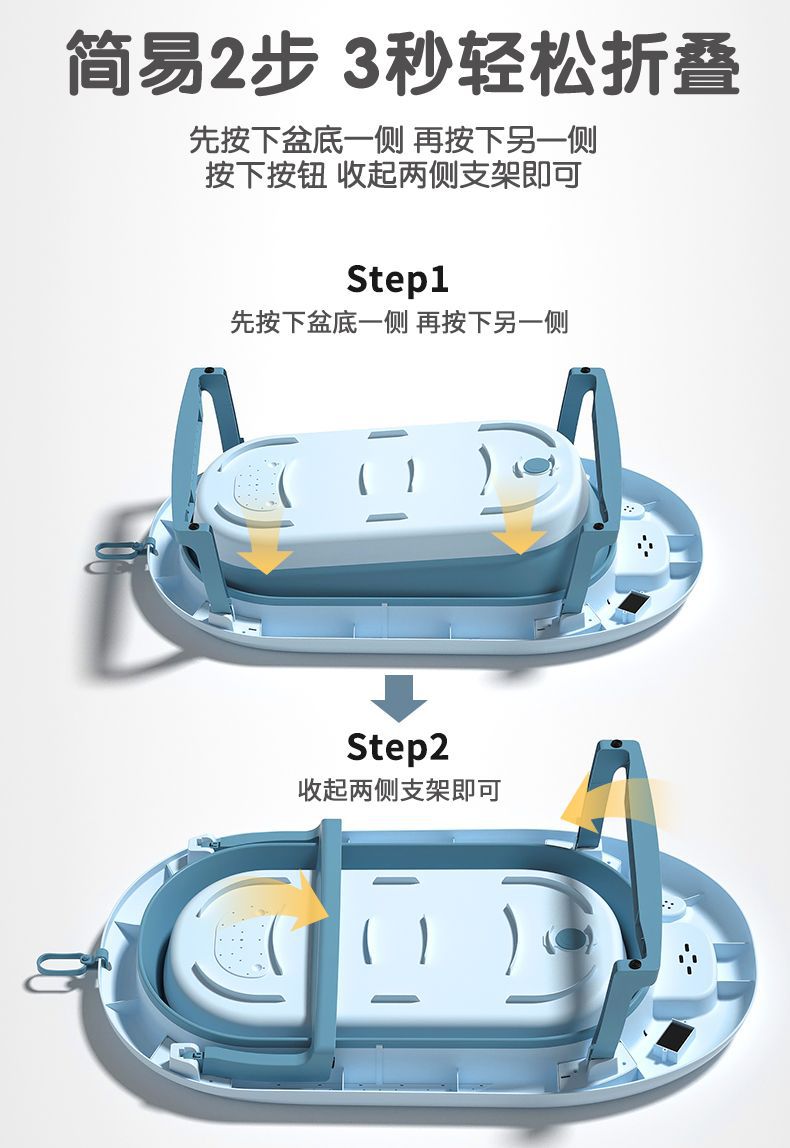 简易2步 3秒轻松折叠

先按下盆底一侧 再按下另一侧
按下按钮 收起两侧支架即可

Step1
先按下盆底一侧 再按下另一侧

Step2
收起两侧支架即可