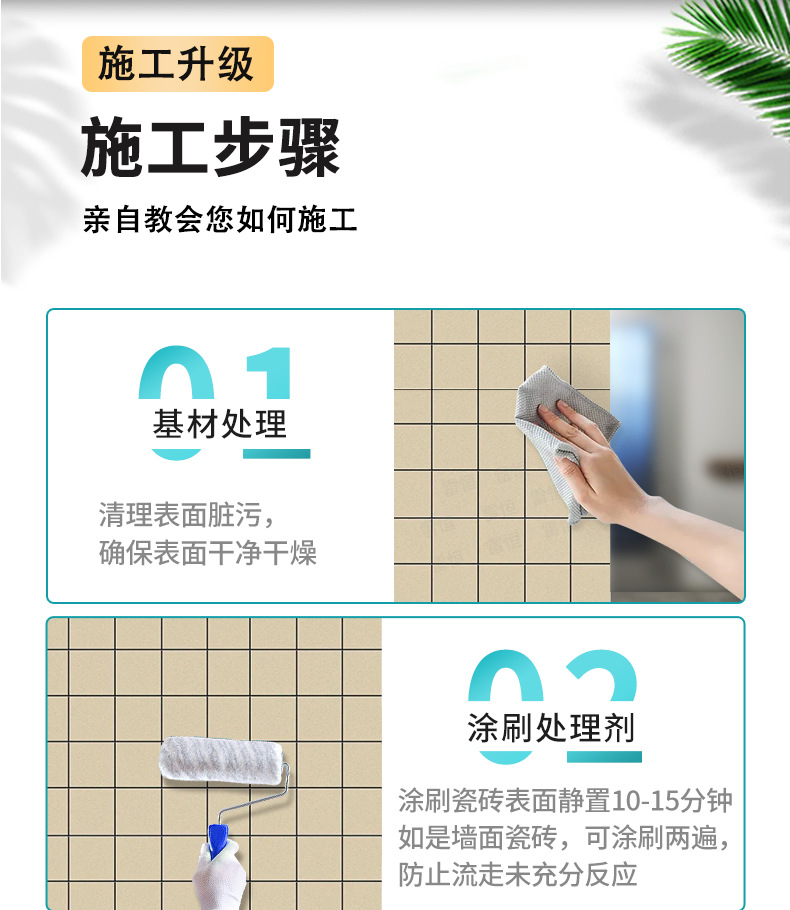 施工升级

施工步骤

亲自教会您如何施工

01
基材处理

清理表面脏污，
确保表面干净干燥

02
涂刷处理剂

涂刷瓷砖表面静置10-15分钟
如是墙面瓷砖，可涂刷两遍，
防止流走未充分反应