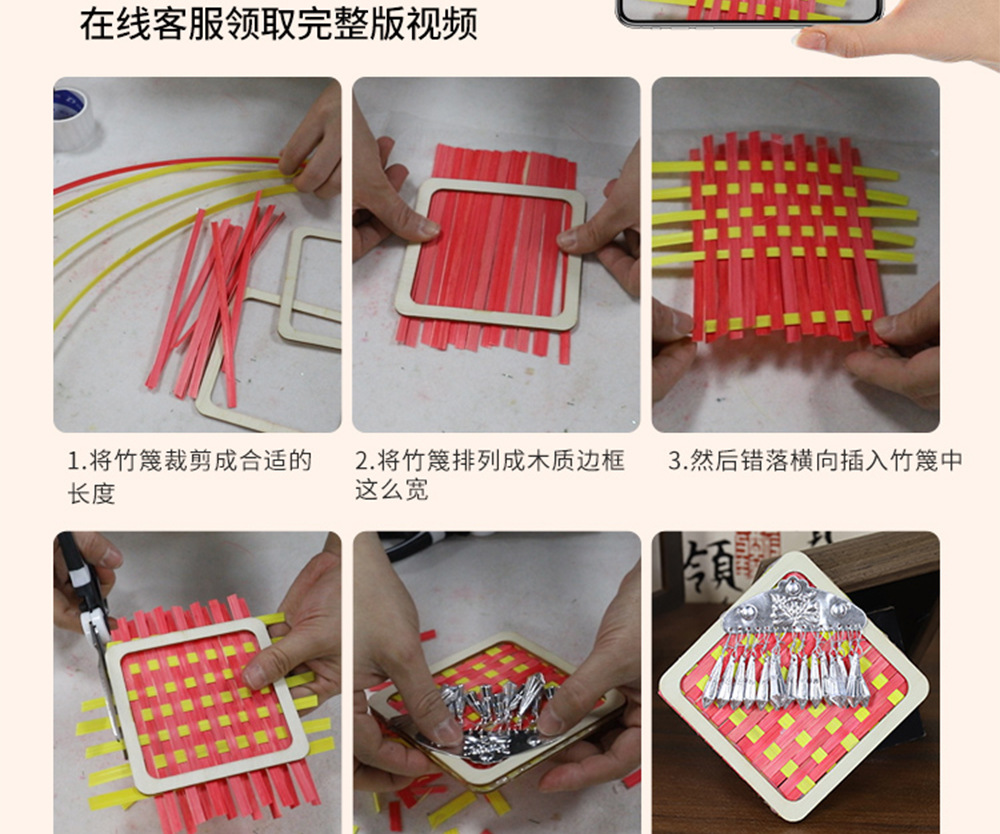 在线客服领取完整版视频

1.将竹篾裁剪成合适的长度

2.将竹篾排列成木质边框这么宽

3.然后错落横向插入竹篾中

領