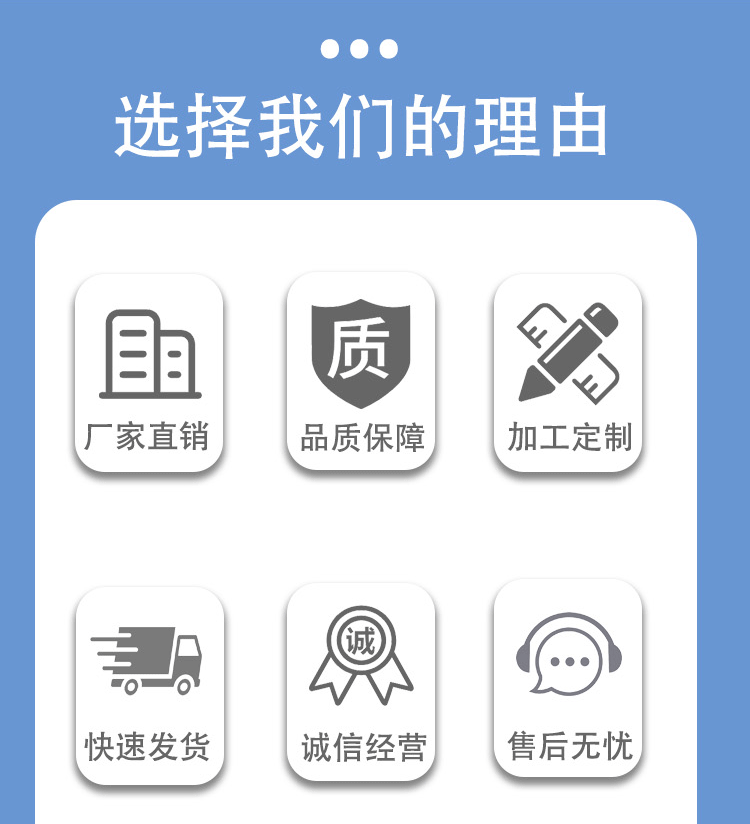 选择我们的理由

质

厂家直销

品质保障

加工定制

诚

快速发货

诚信经营

售后无忧