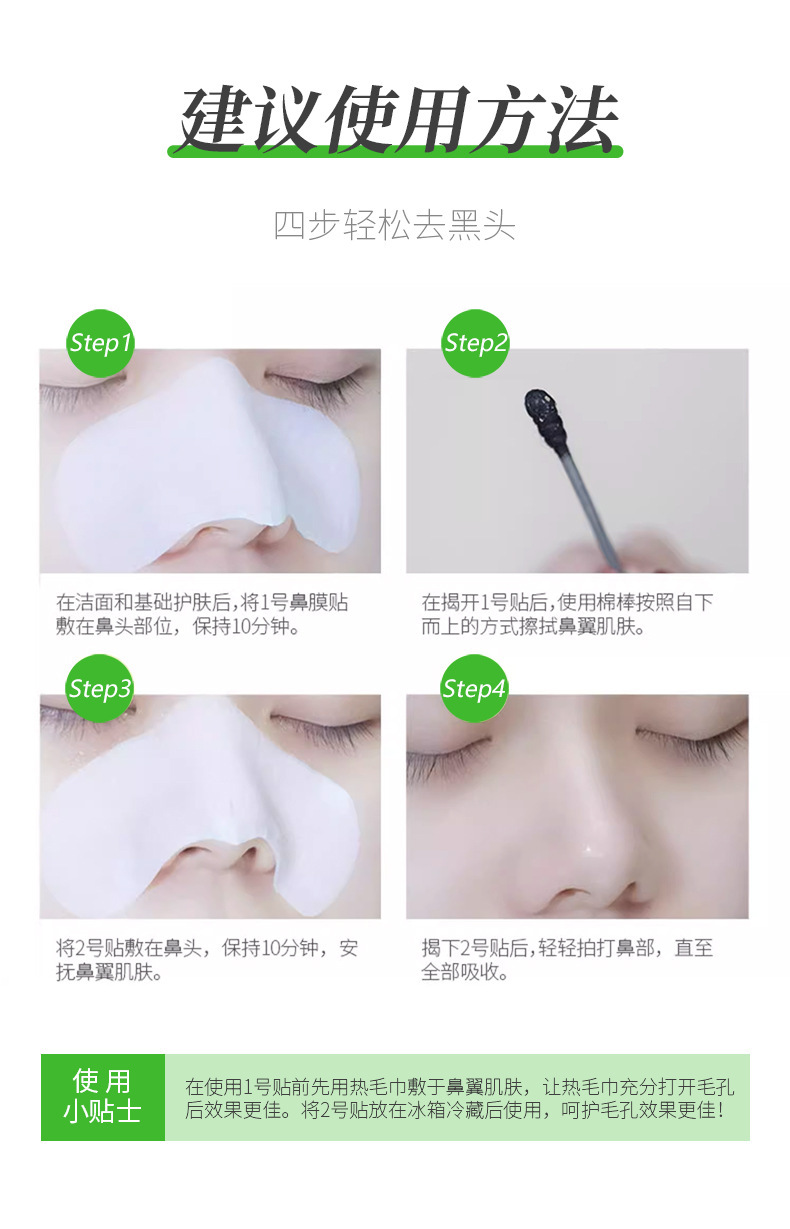 建议使用方法

四步轻松去黑头

Step1

在洁面和基础护肤后，将1号鼻膜贴敷在鼻头部位，保持10分钟。

Step2

在揭开1号贴后，使用棉棒按照自下而上的方式擦拭鼻翼肌肤。

Step3

将2号贴敷在鼻头，保持10分钟，安抚鼻翼肌肤。

Step4

揭下2号贴后，轻轻拍打鼻部，直至全部吸收。

使用小贴士

在使用1号贴前先用热毛巾敷于鼻翼肌肤，让热毛巾充分打开毛孔后效果更佳。将2号贴放在冰箱冷藏后使用，呵护毛孔效果更佳！