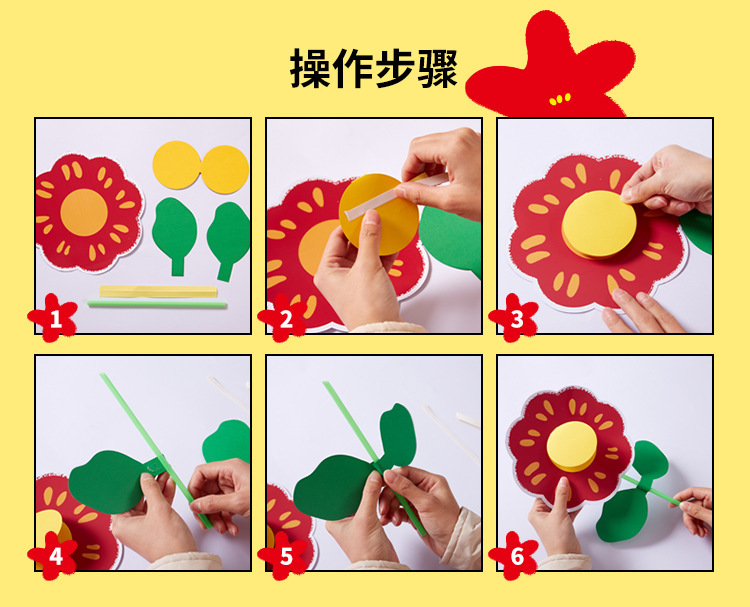 操作步骤

1

2

3

4

5

6