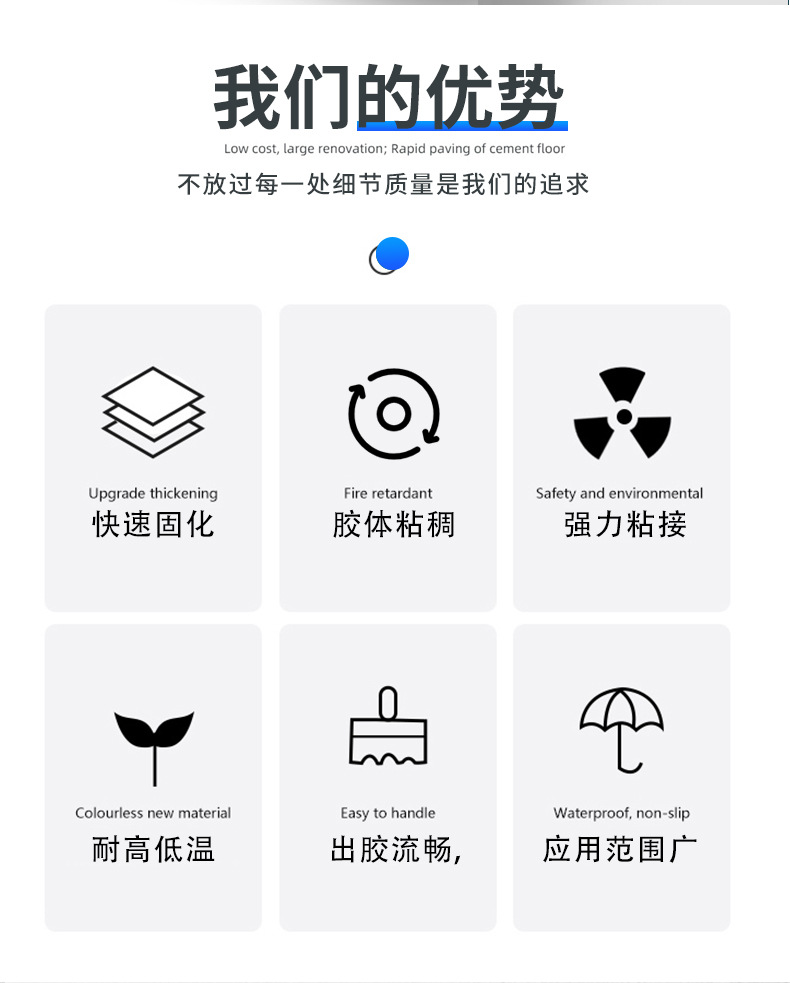 我们的优势

Low cost, large renovation; Rapid paving of cement floor

不放过每一处细节质量是我们的追求

Upgrade thickening
快速固化

Fire retardant
胶体粘稠

Safety and environmental
强力粘接

Colourless new material
耐高低温

Easy to handle
出胶流畅,

Waterproof, non-slip
应用范围广