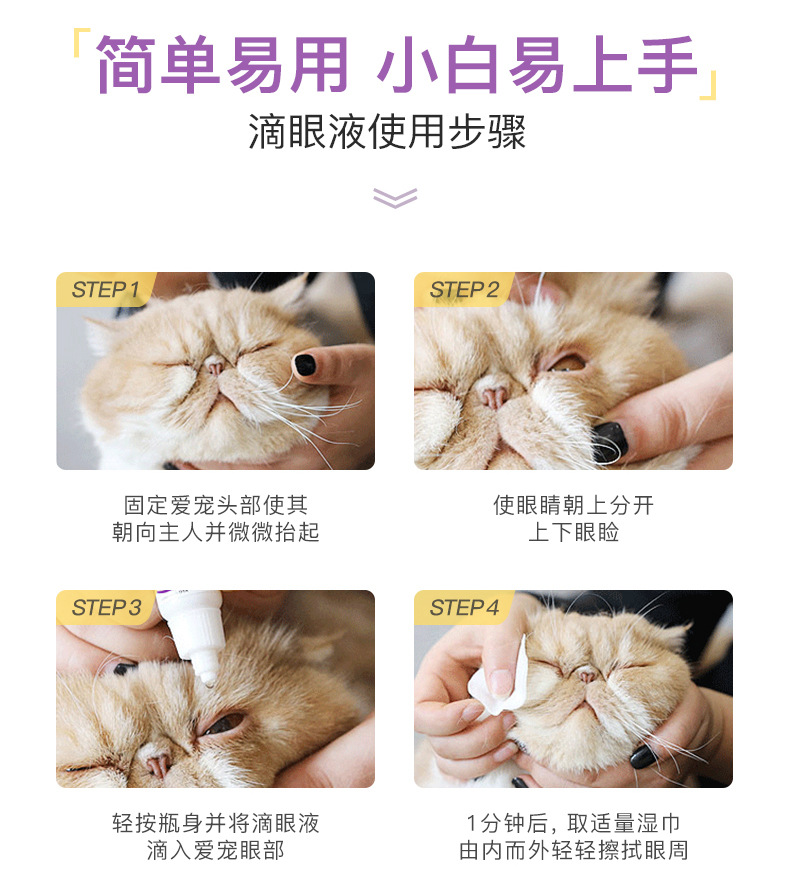 「简单易用 小白易上手」
滴眼液使用步骤

STEP 1
固定爱宠头部使其朝向主人并微微抬起

STEP 2
使眼睛朝上分开上下眼睑

STEP 3
轻按瓶身并将滴眼液滴入爱宠眼部

STEP 4
1分钟后，取适量湿巾由内而外轻轻擦拭眼周