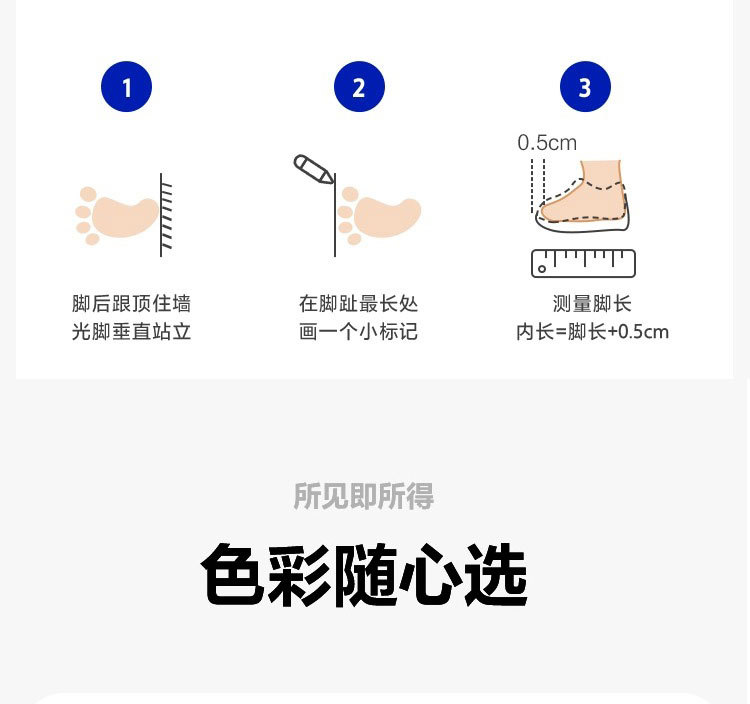 1

脚后跟顶住墙
光脚垂直站立

2

在脚趾最长处
画一个小标记

3

0.5cm

测量脚长
内长=脚长+0.5cm

所见即所得

色彩随心选