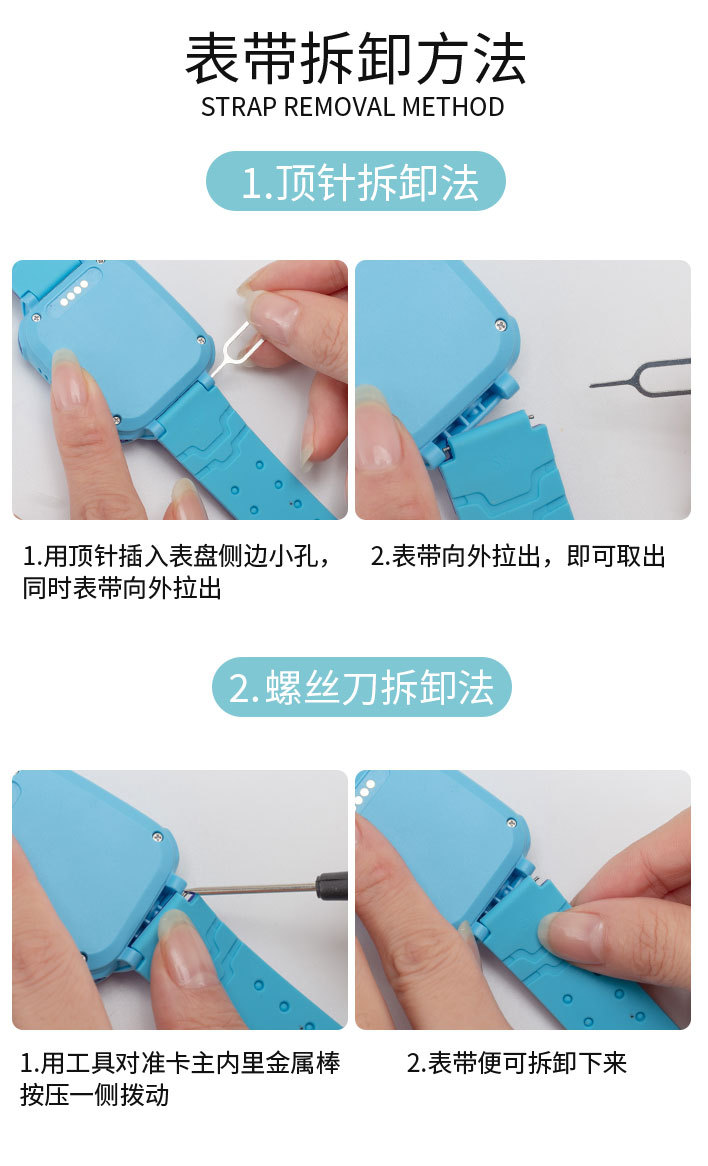 表带拆卸方法
STRAP REMOVAL METHOD

1.顶针拆卸法

1.用顶针插入表盘侧边小孔，同时表带向外拉出

2.表带向外拉出，即可取出

2.螺丝刀拆卸法

1.用工具对准卡主内里金属棒按压一侧拨动

2.表带便可拆卸下来